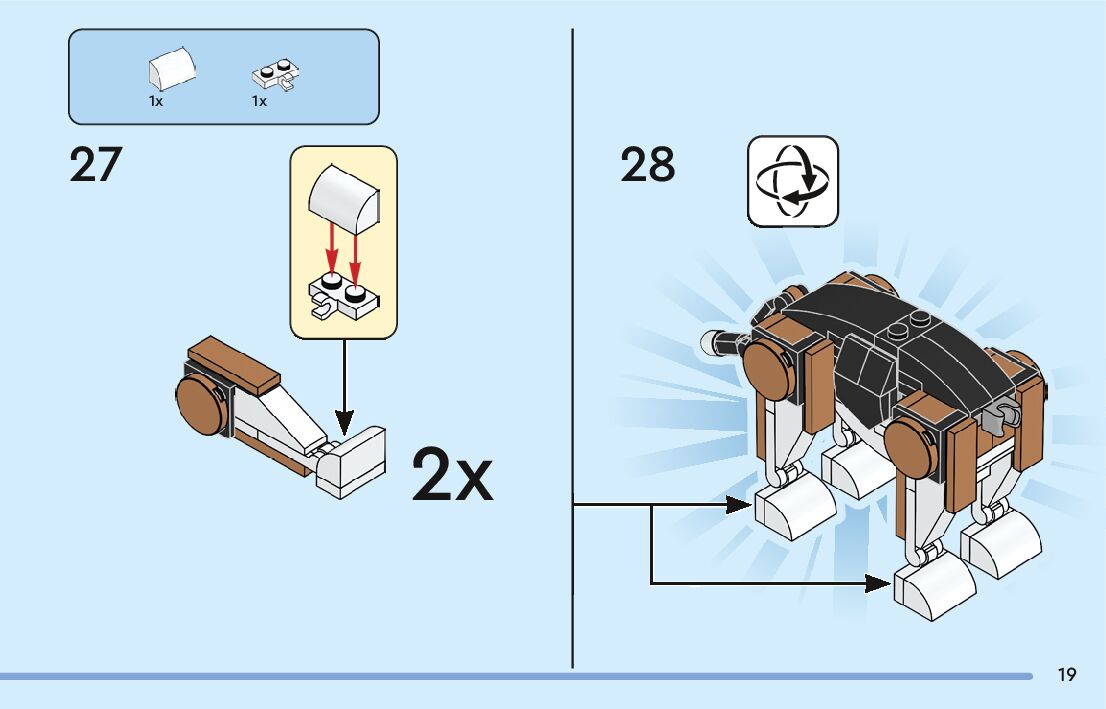 1x 1x

27

2x

28

19