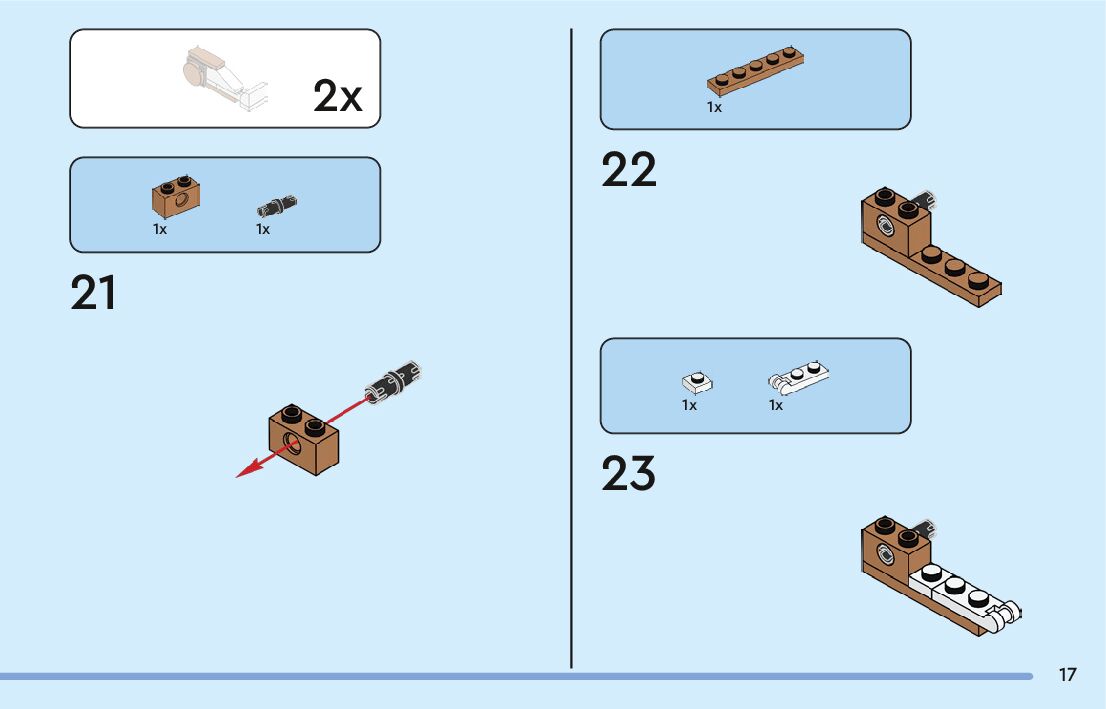 2x

1x
1x

21

1x

22

1x
1x

23

17