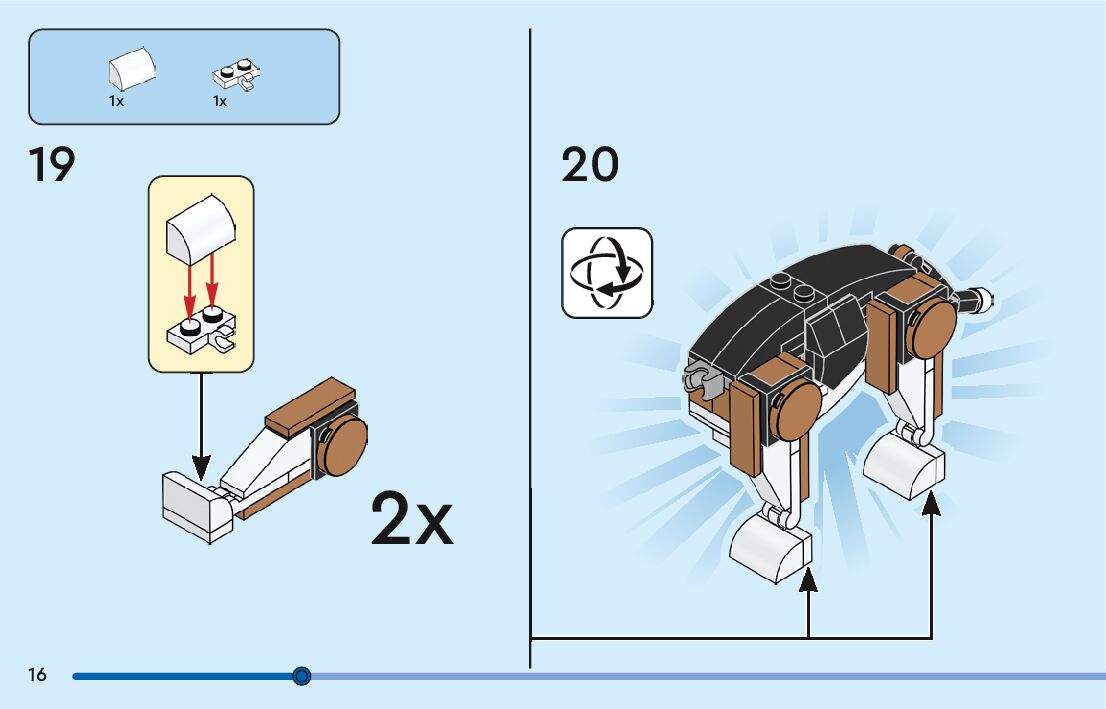 1x
1x

19

2x

20

16