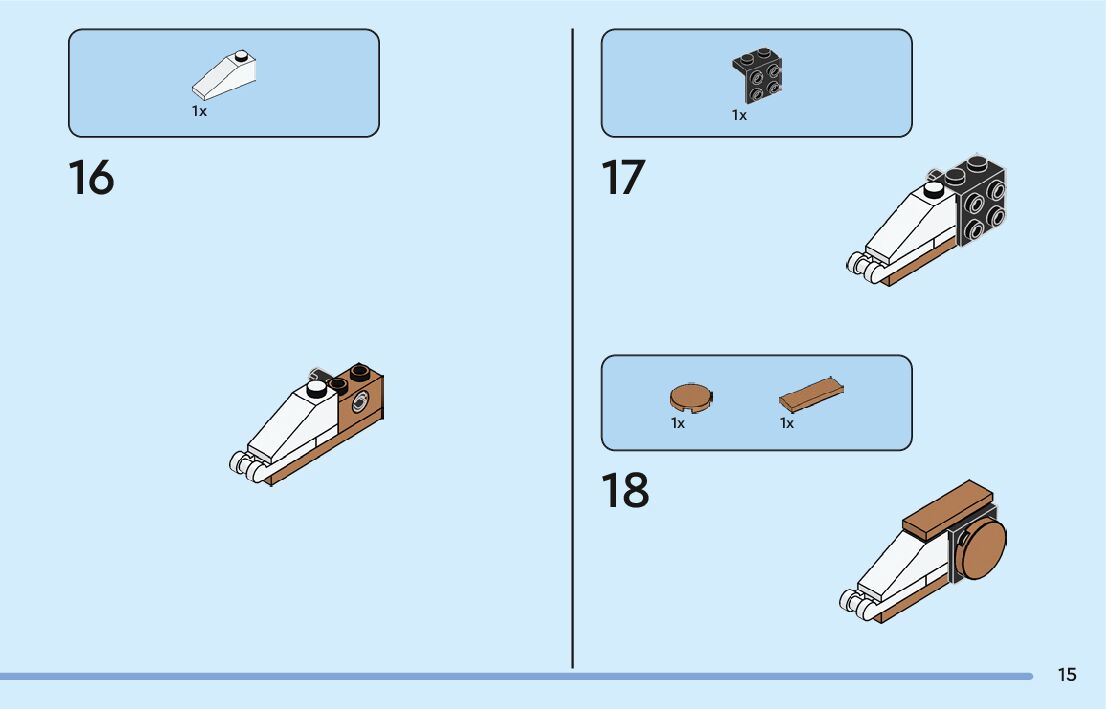 1x

16

1x

17

1x

1x

18

15