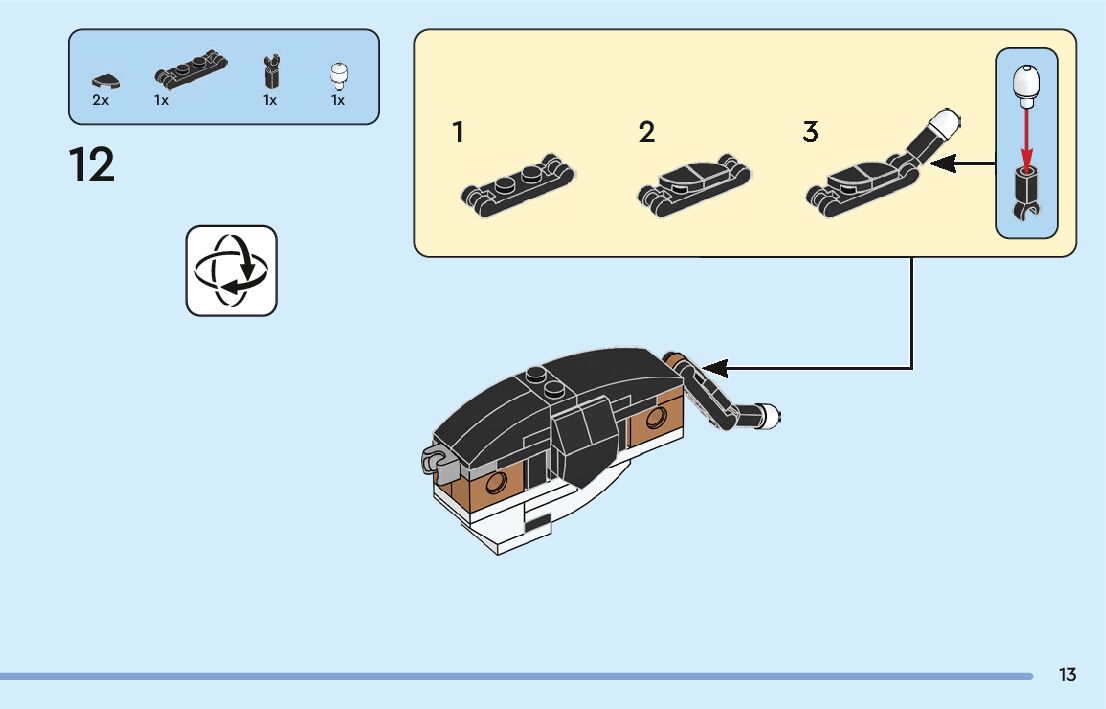 2x 1x 1x 1x

12

1 2 3

13