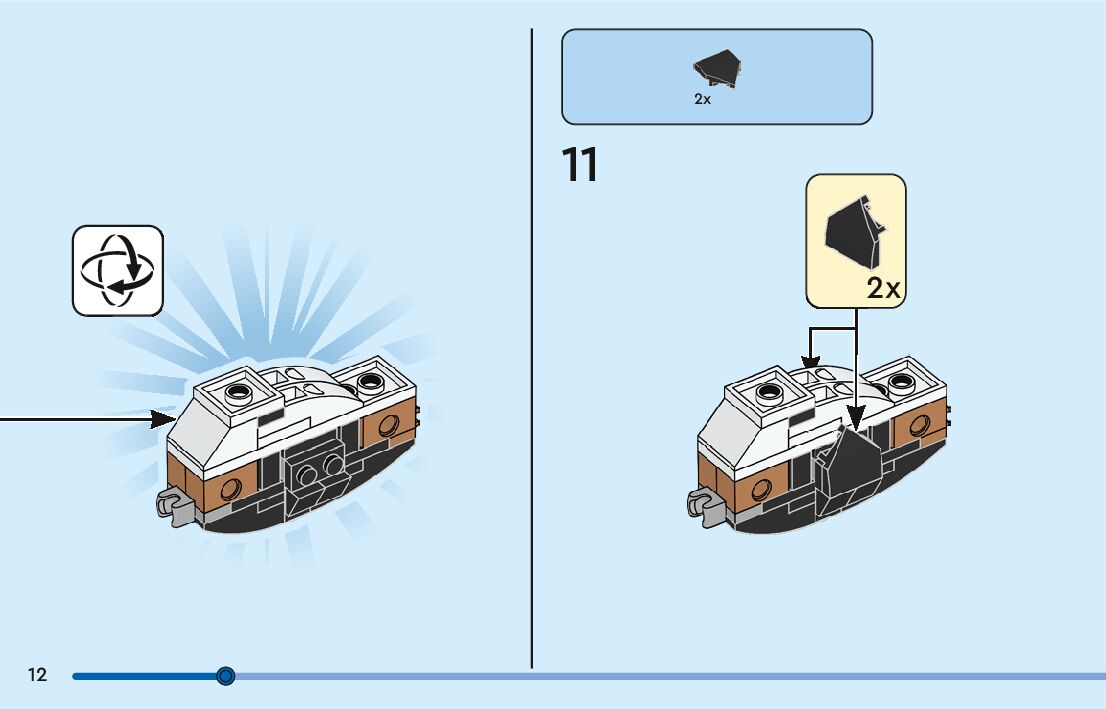 2x

11

2x

12