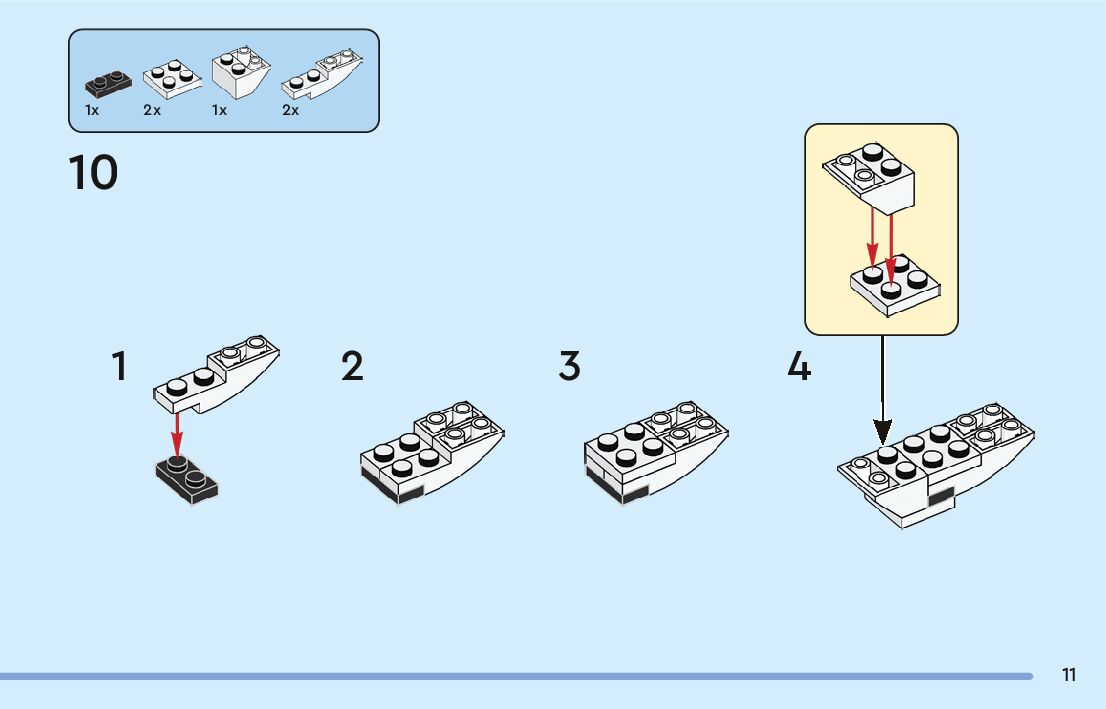 1x 2x 1x 2x

10

1

2

3

4

11