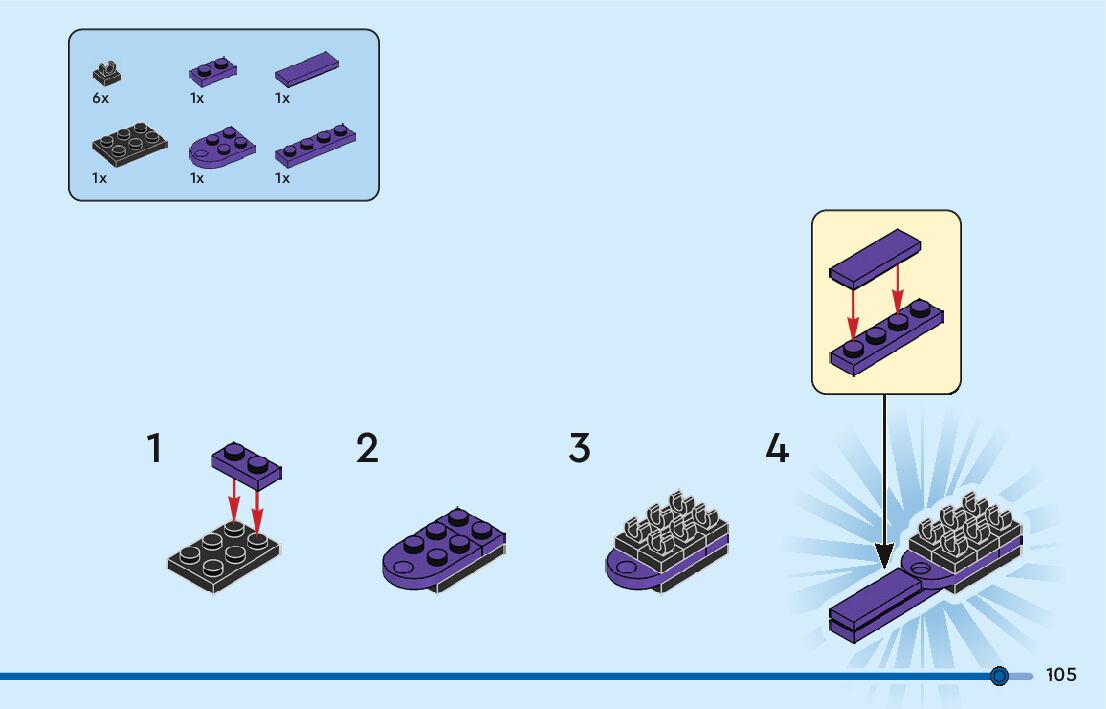 6x
1x
1x
1x
1x
1x

1
2
3
4

105