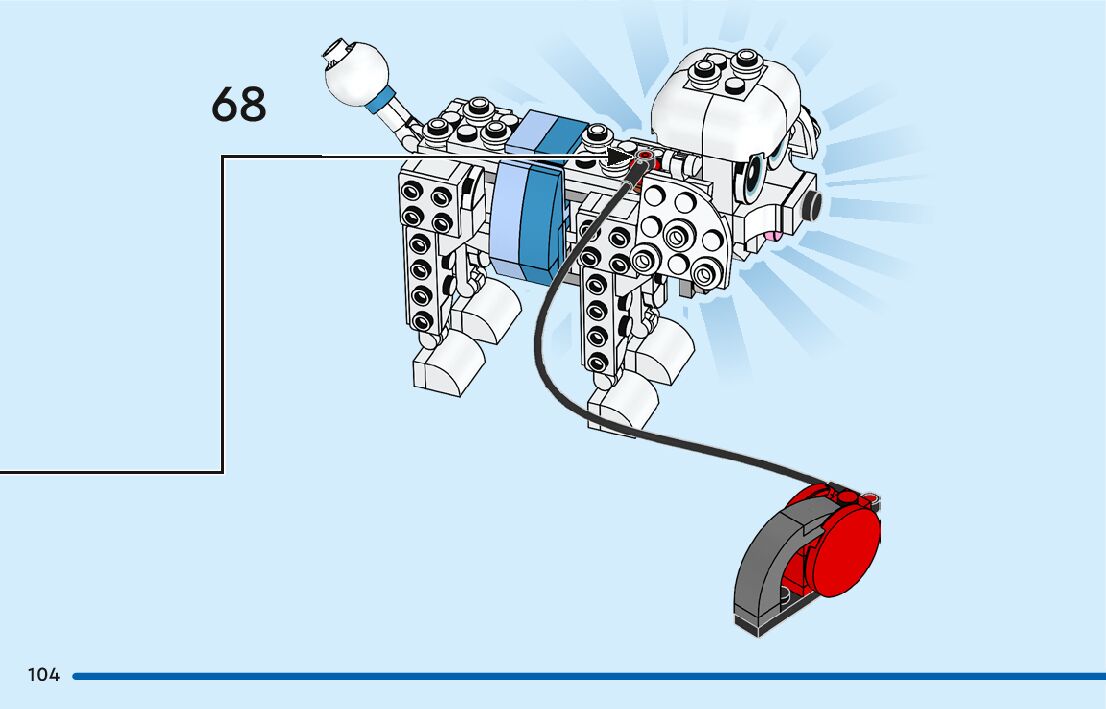 68

104