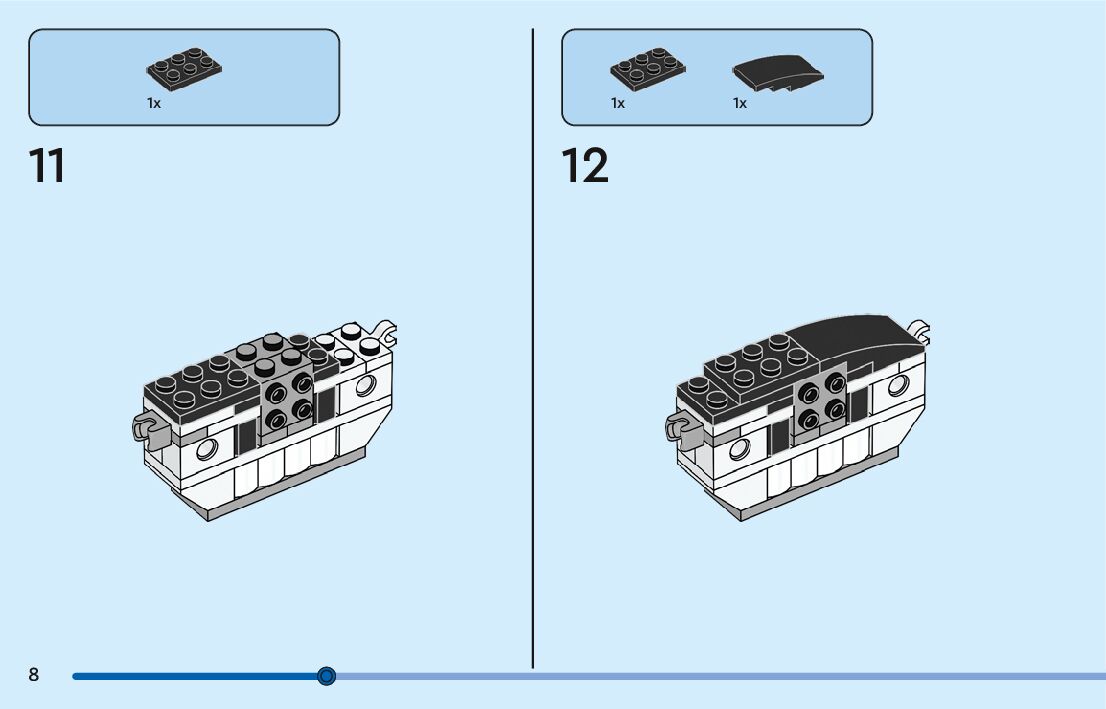 1x

11

1x

1x

12

8