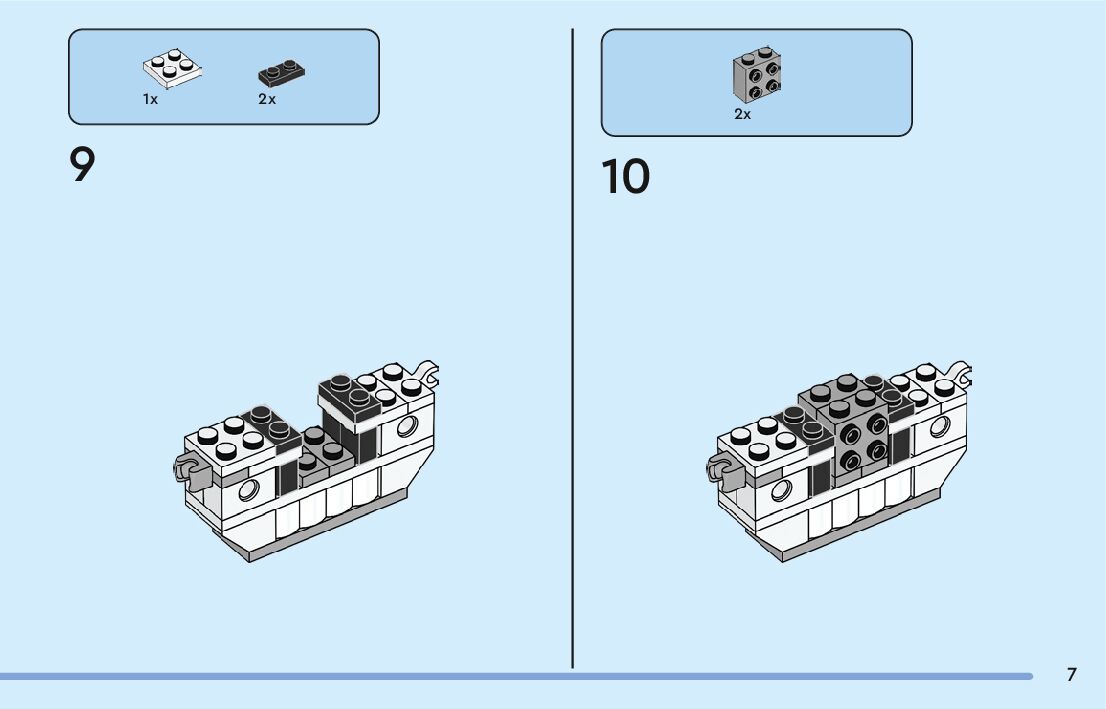 1x 2x

9

2x

10

7