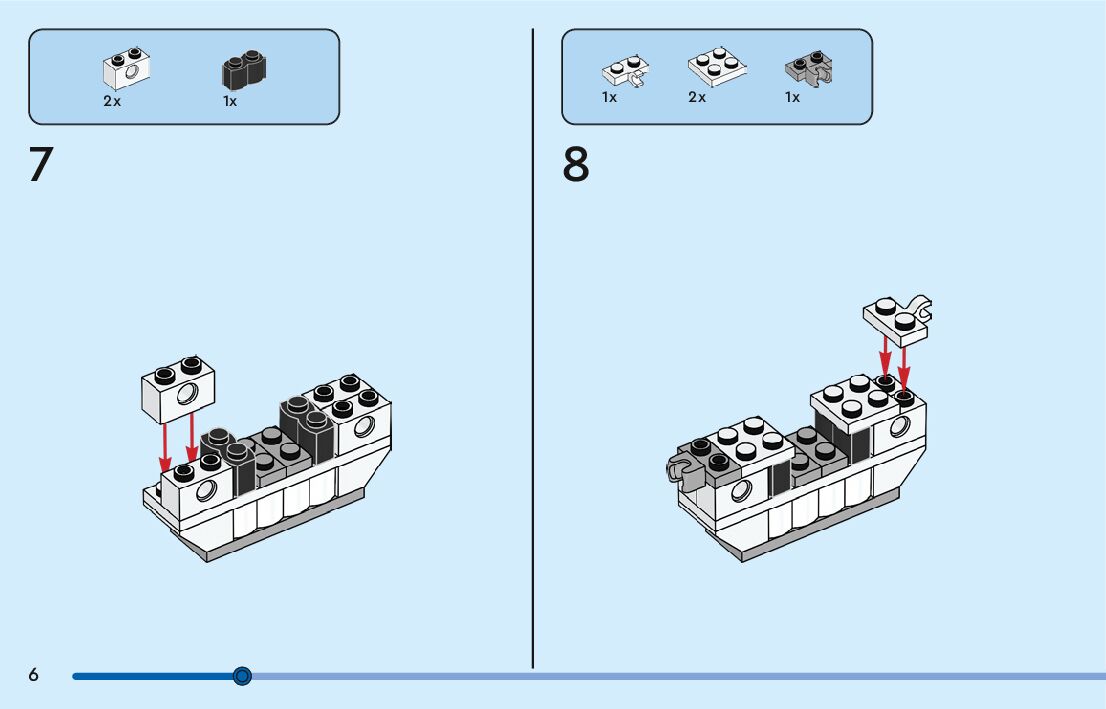 2x
1x

7

1x
2x
1x

8

6