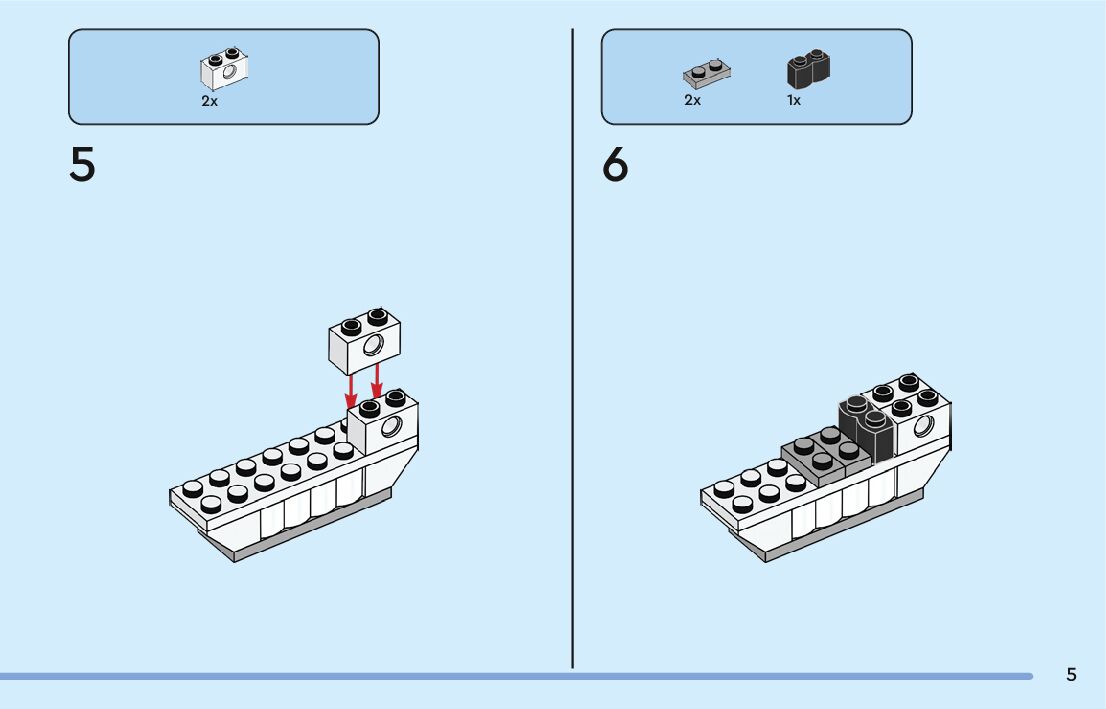 2x

5

2x 1x

6

5