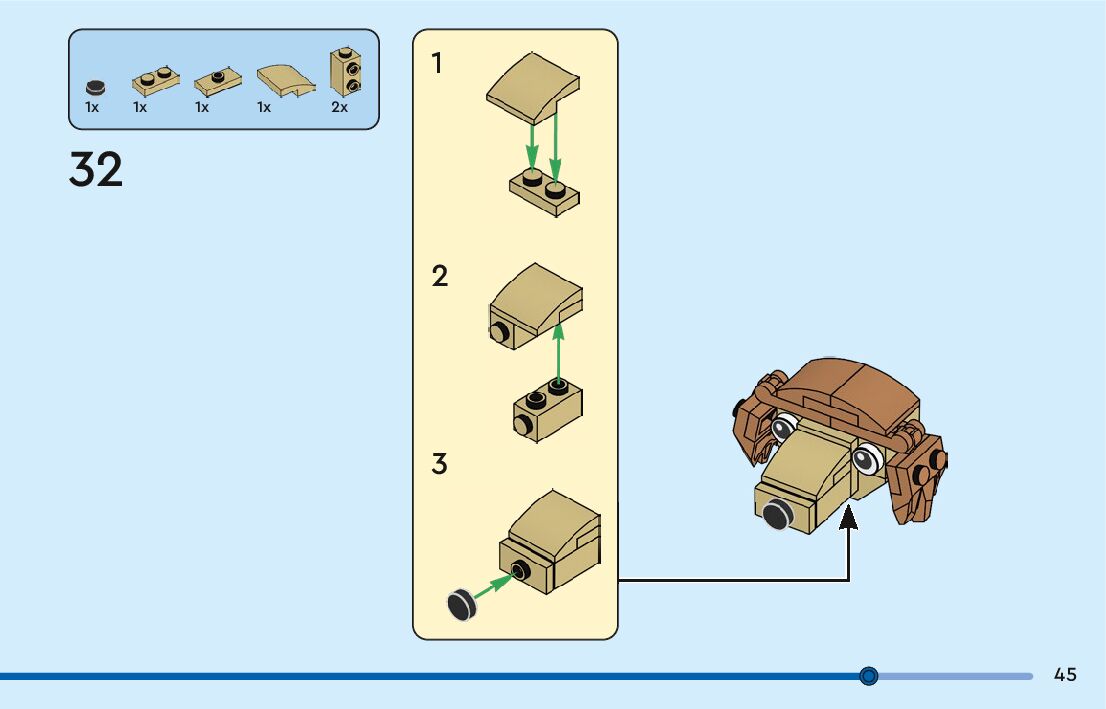 1x 1x 1x 1x 2x

32

1

2

3

45