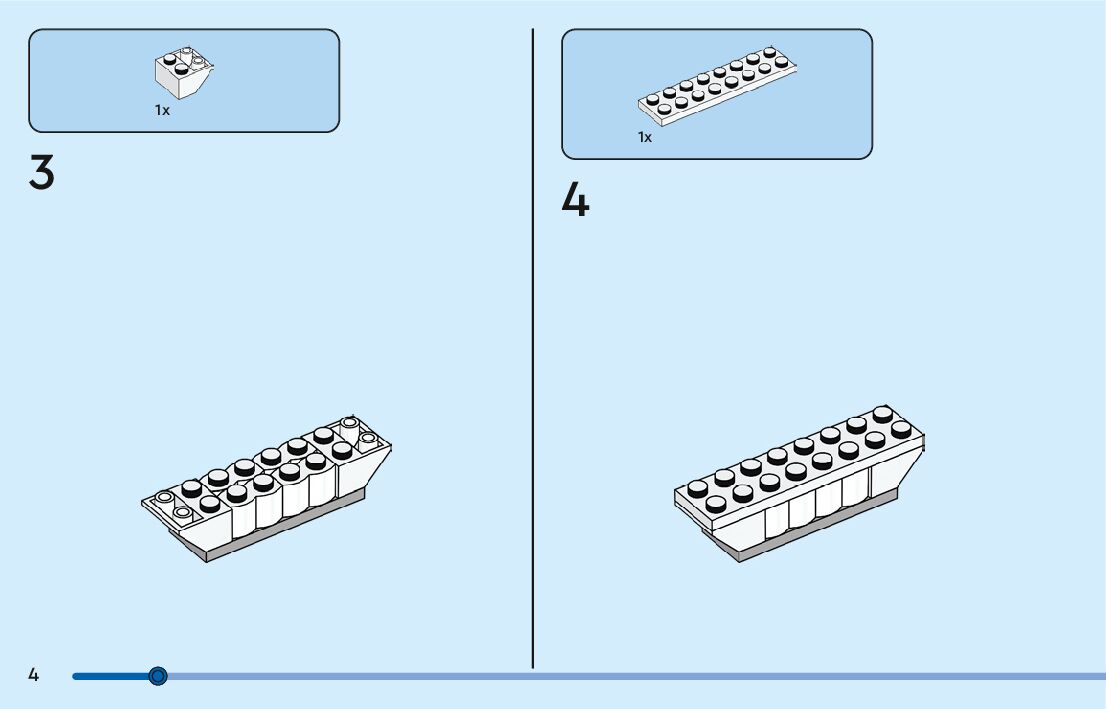 1x

3

1x

4

4