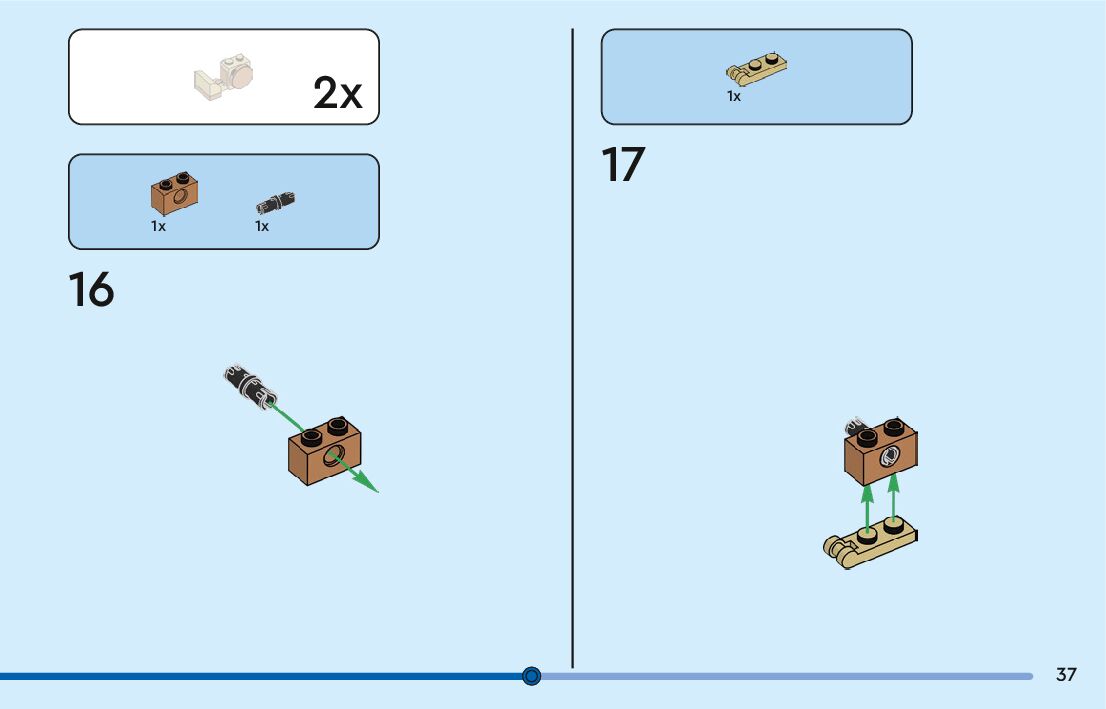 2x

1x 1x

16

1x

17

37