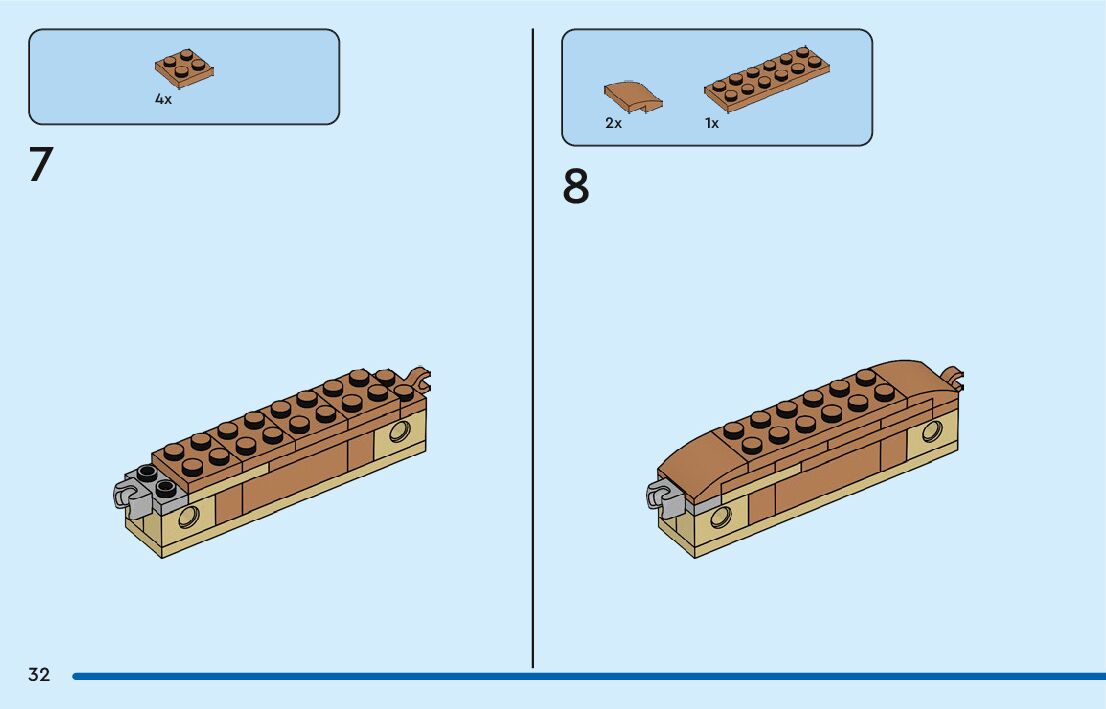 4x

7

2x 1x

8

32