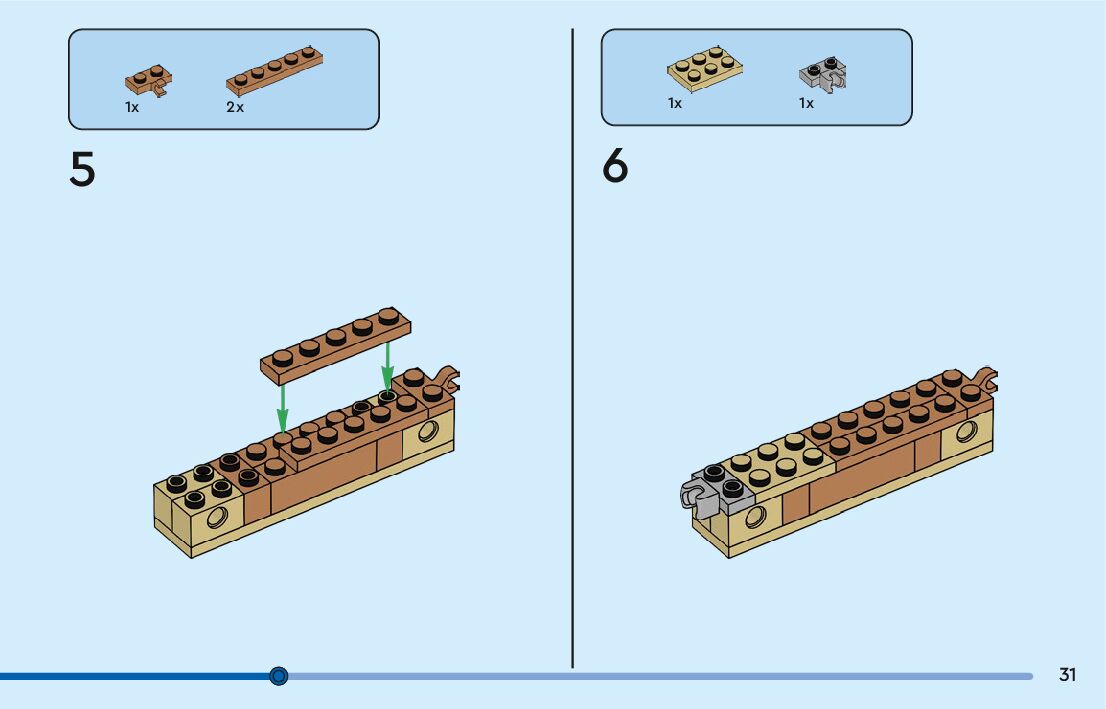 1x 2x

5

1x 1x

6

31