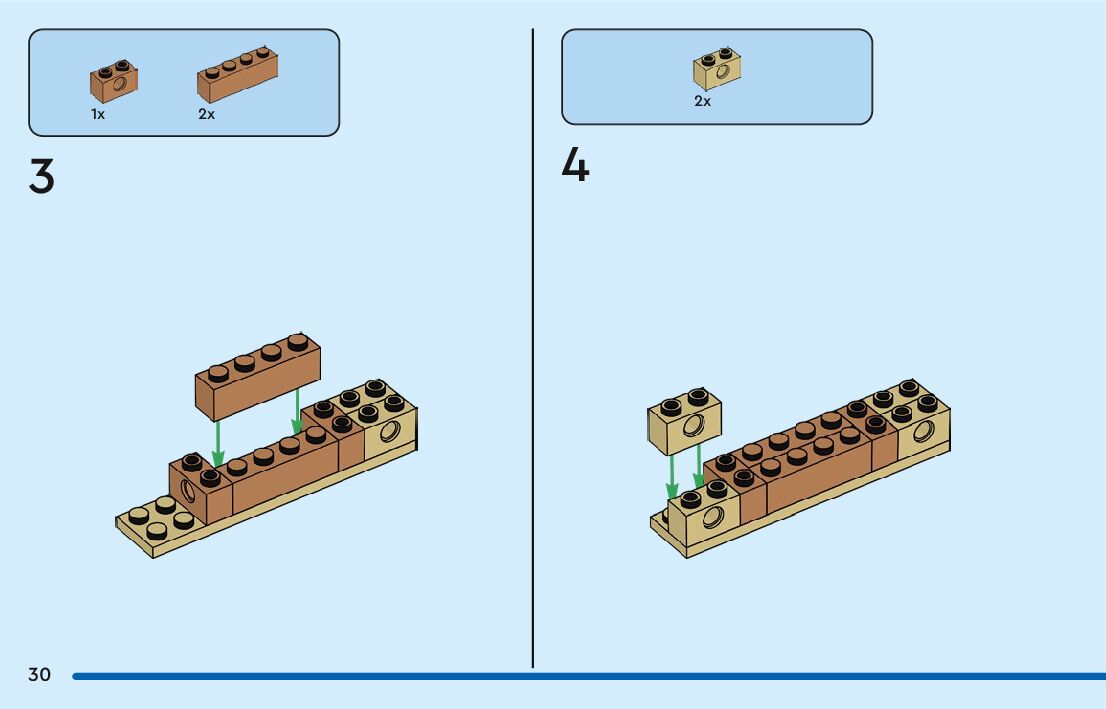 1x
2x

3

2x

4

30