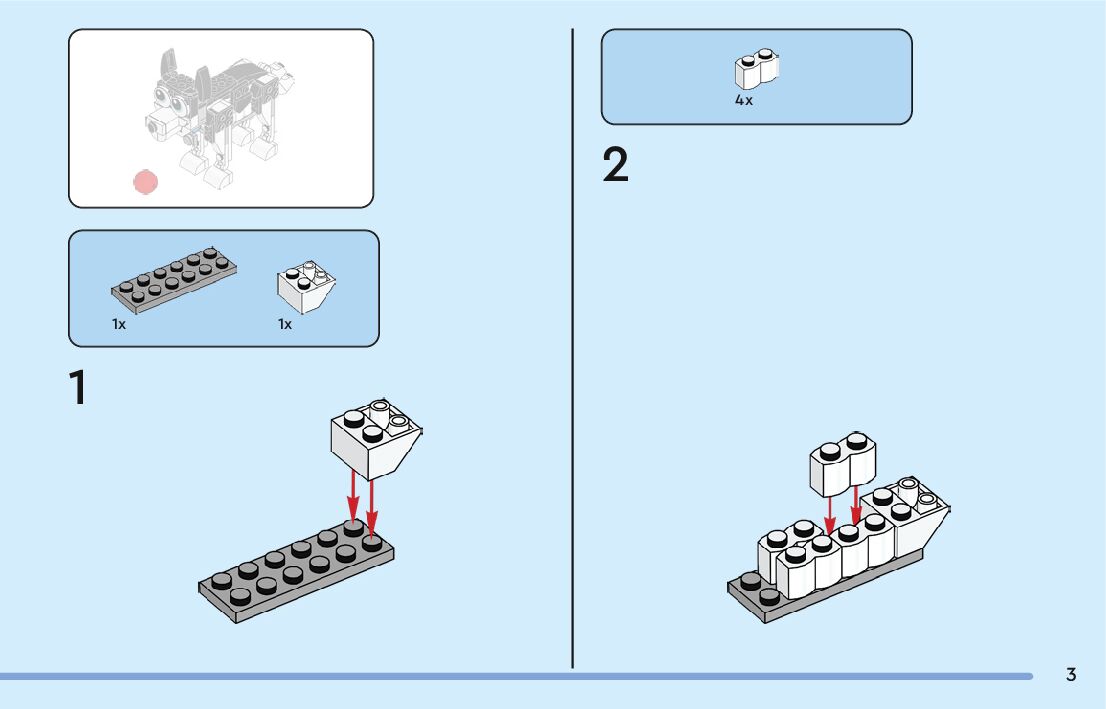 1x

1x

1

4x

2

3