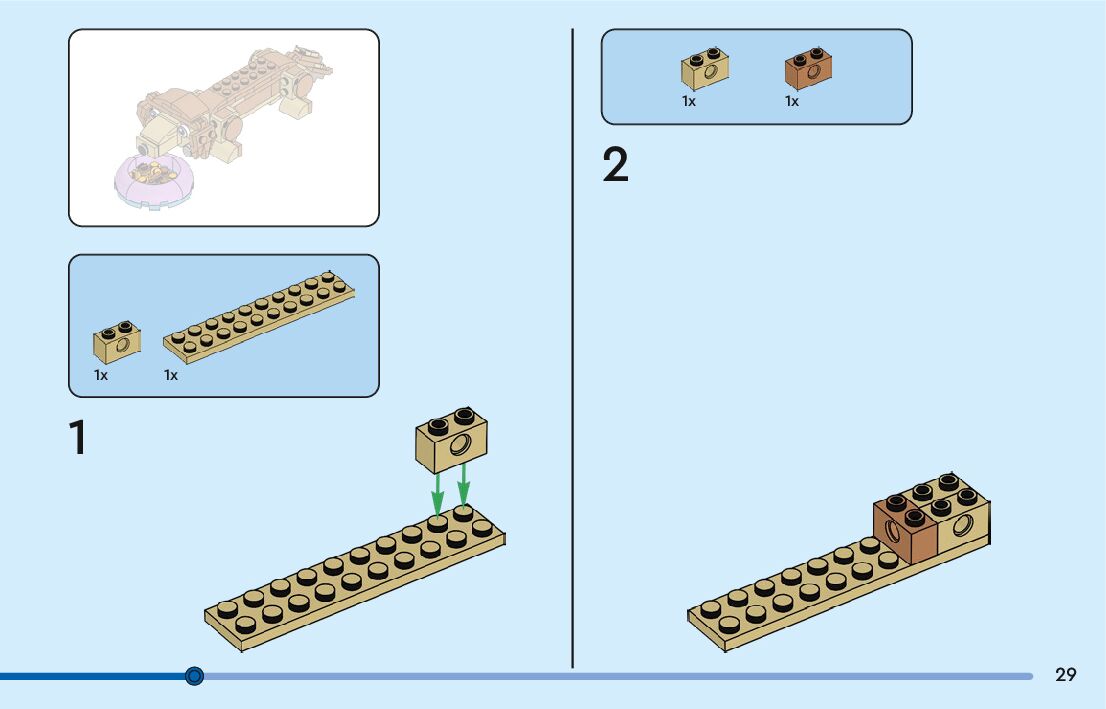 1x 1x

1

1x 1x

2

29