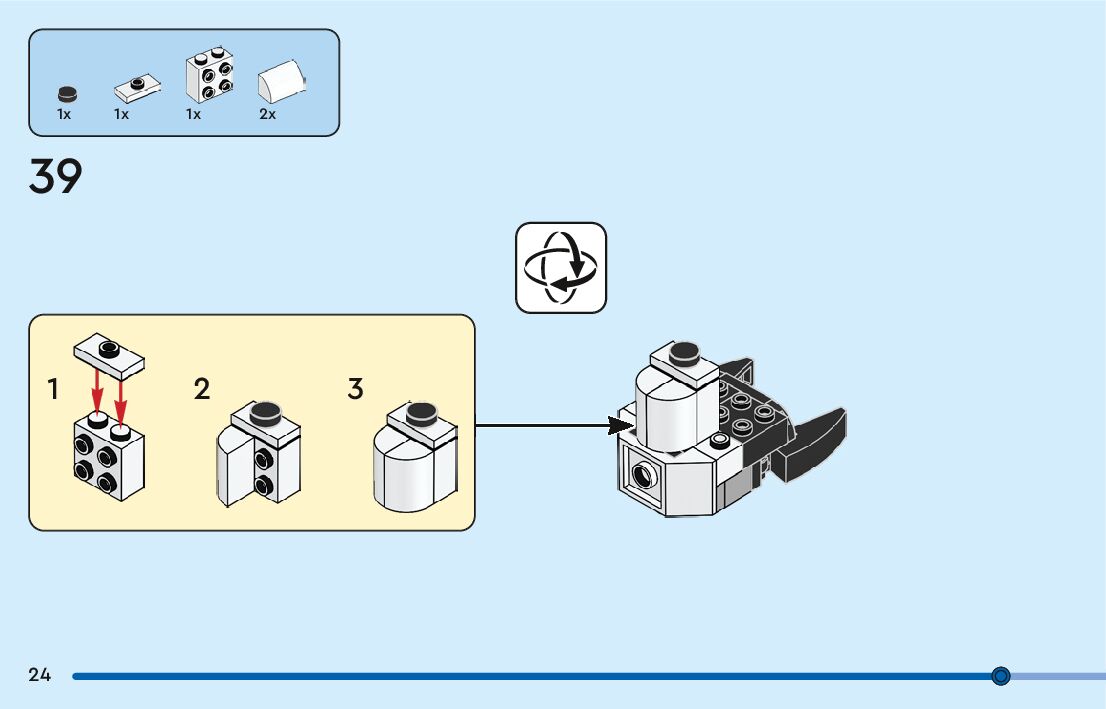 1x 1x 1x 2x

39

1 2 3

24