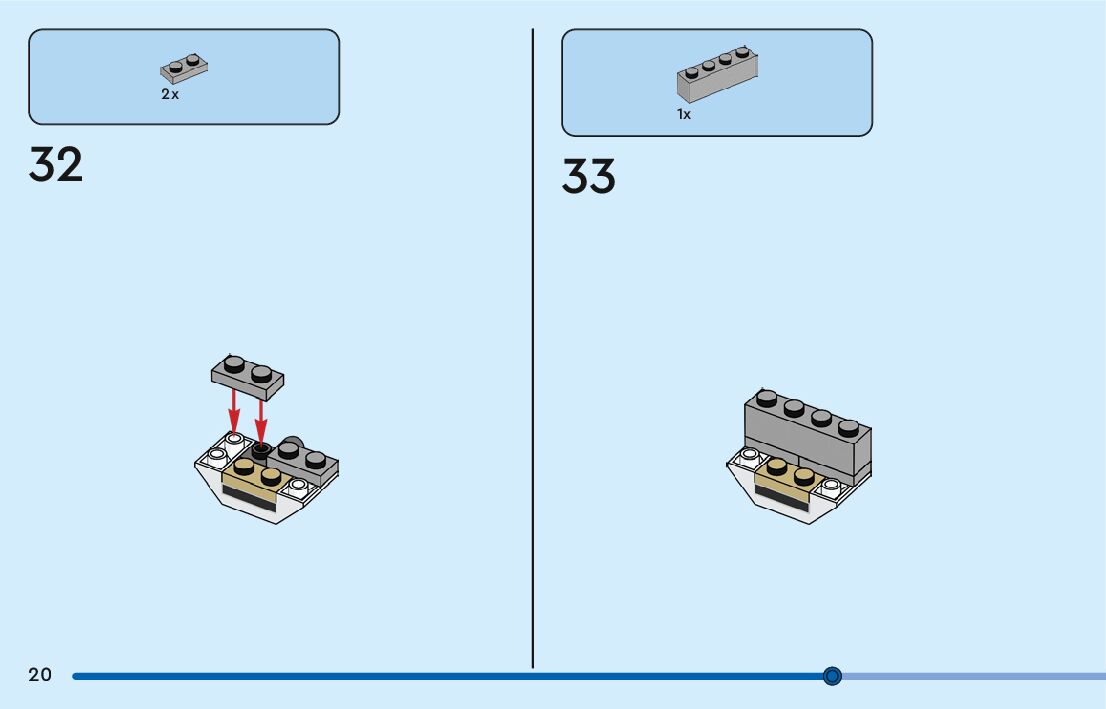 2x

32

1x

33

20