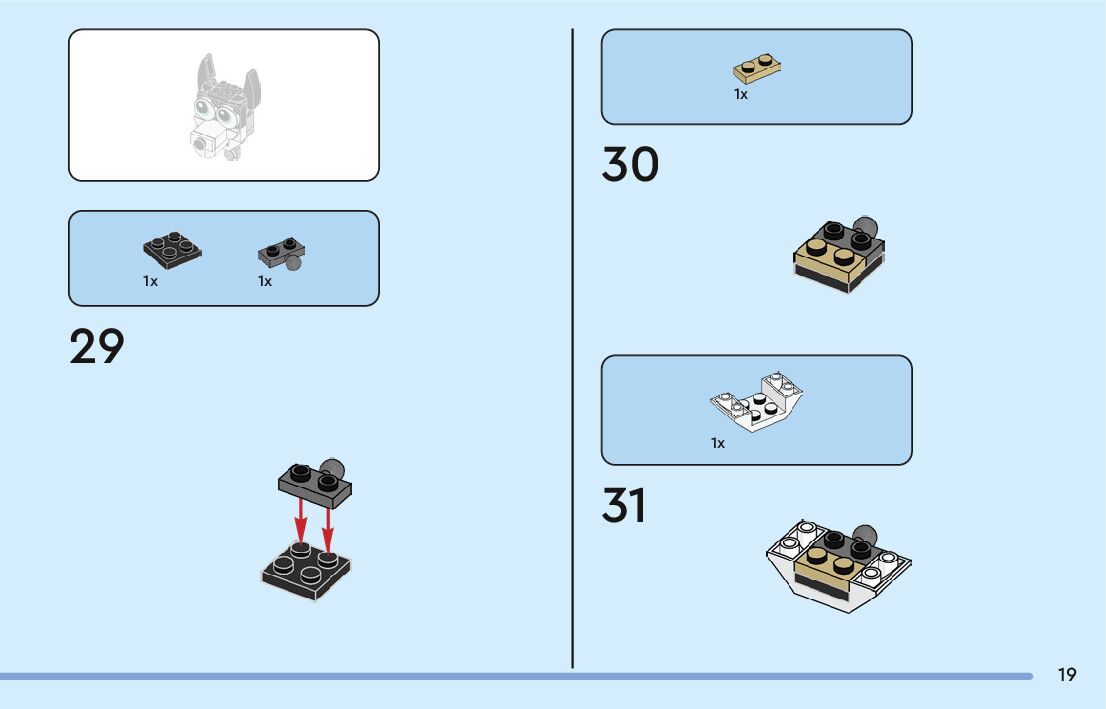 1x 1x

29

1x

30

1x

31

19