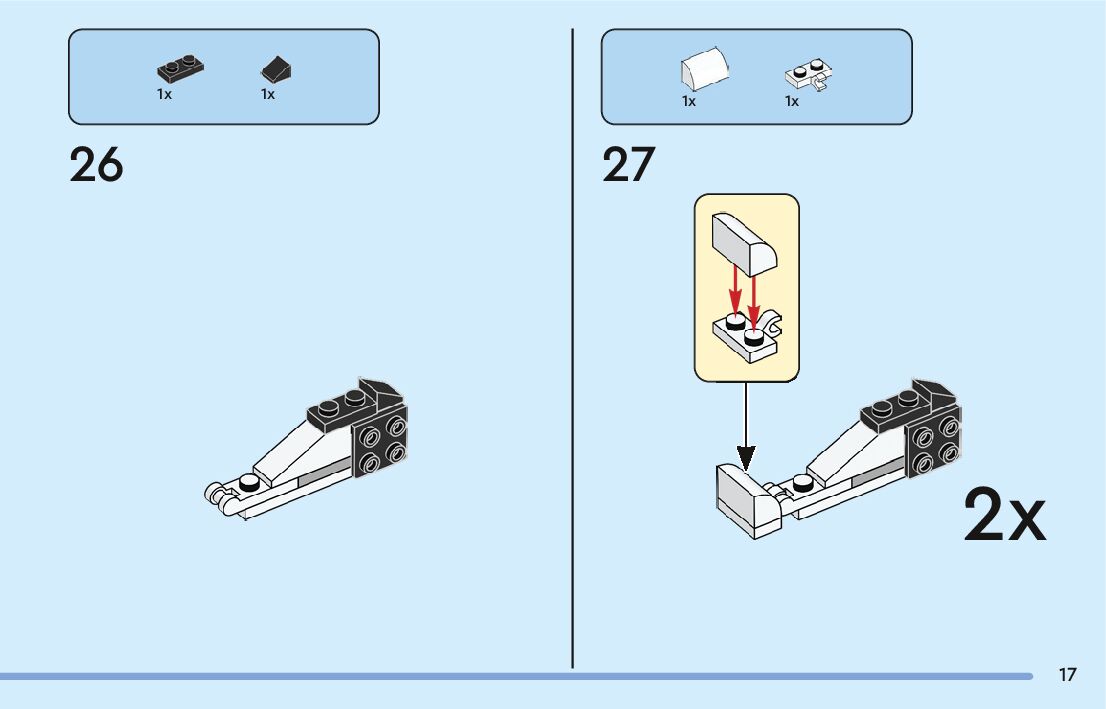 1x 1x

26

1x 1x

27

2x

17