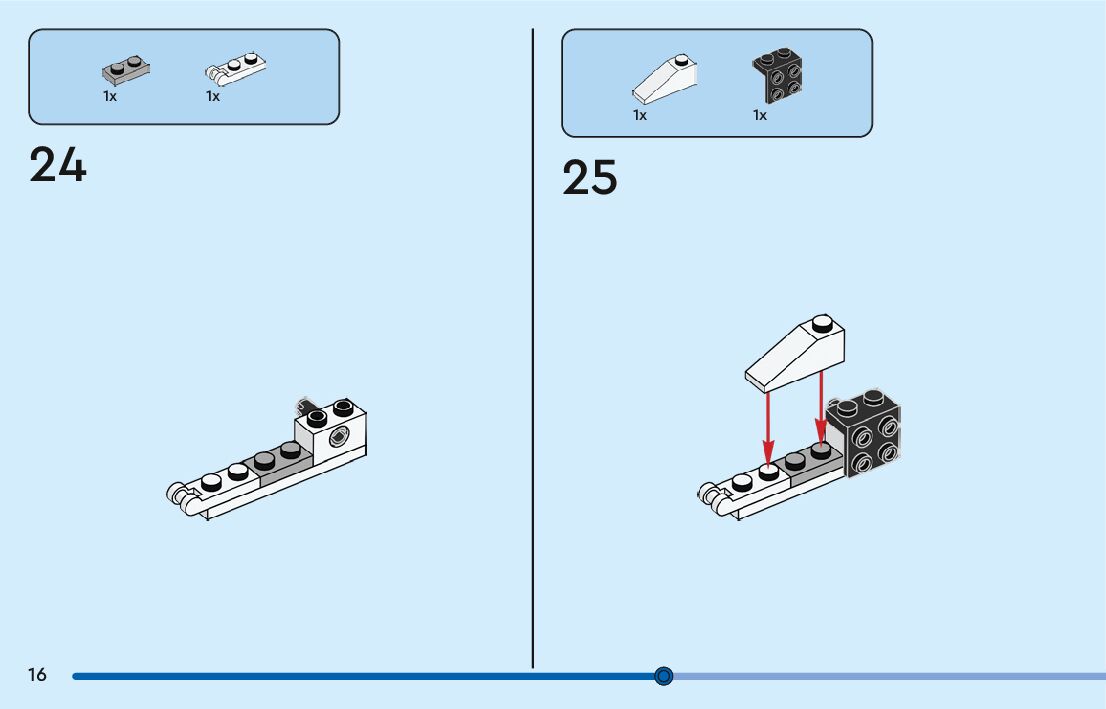 1x
1x

24

1x
1x

25

16