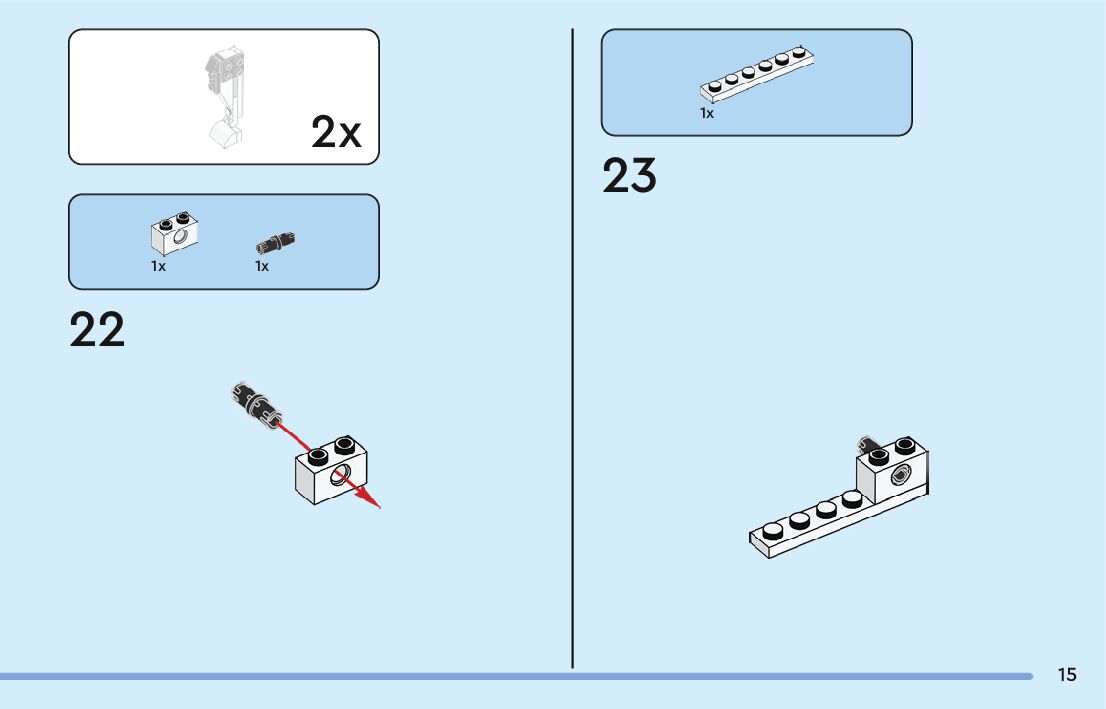 2x

1x 1x

22

1x

23

15