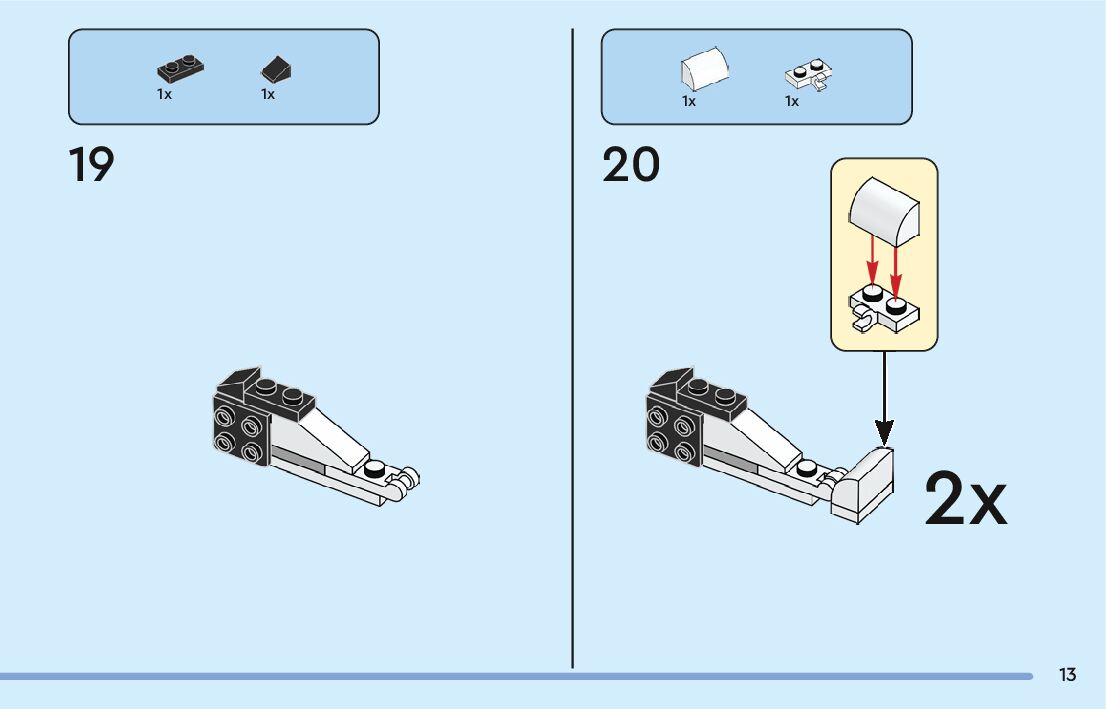 1x 1x

19

1x 1x

20

2x

13