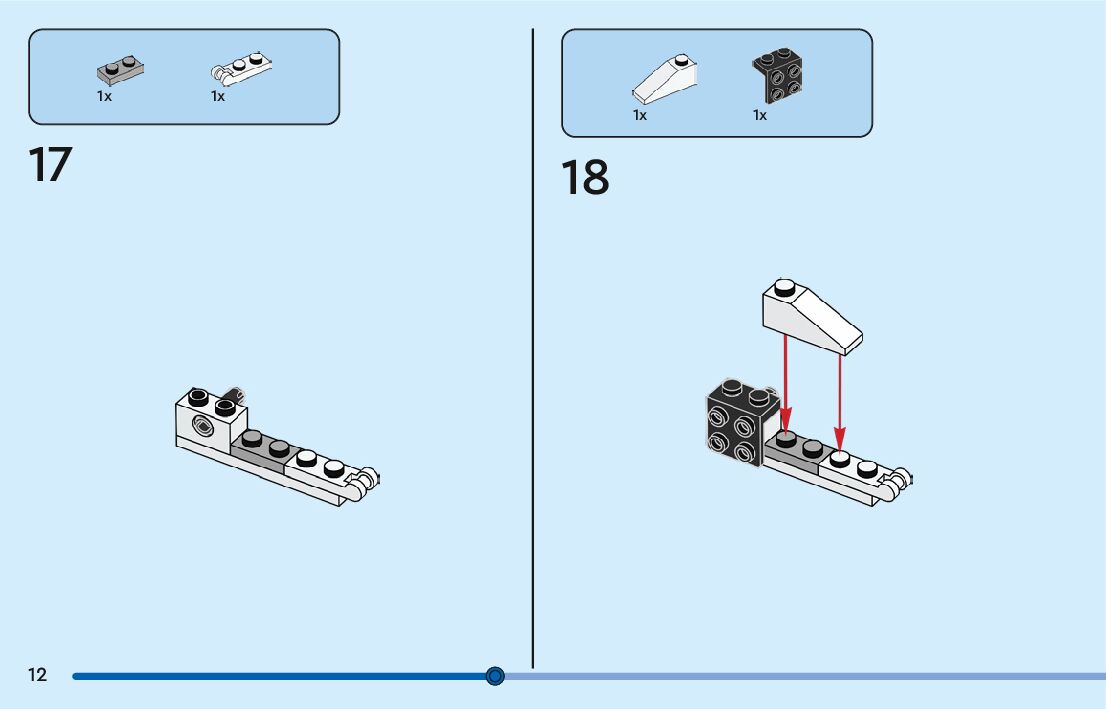 1x 1x

17

1x 1x

18

12