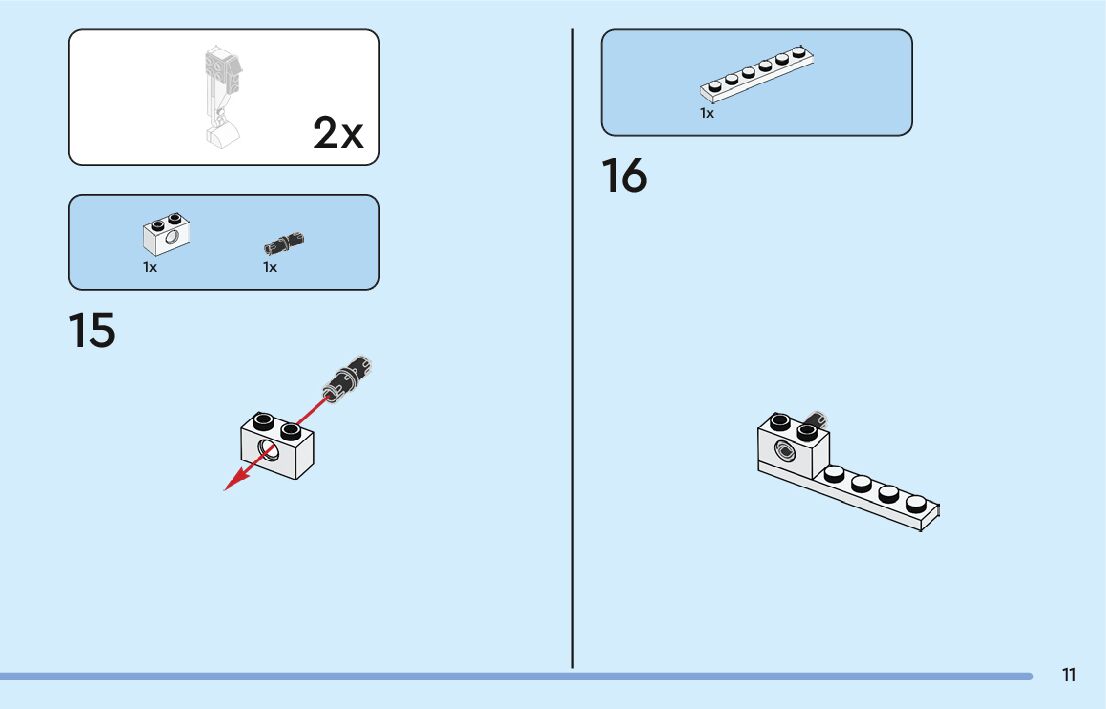 2x

1x 1x

15

1x

16

11