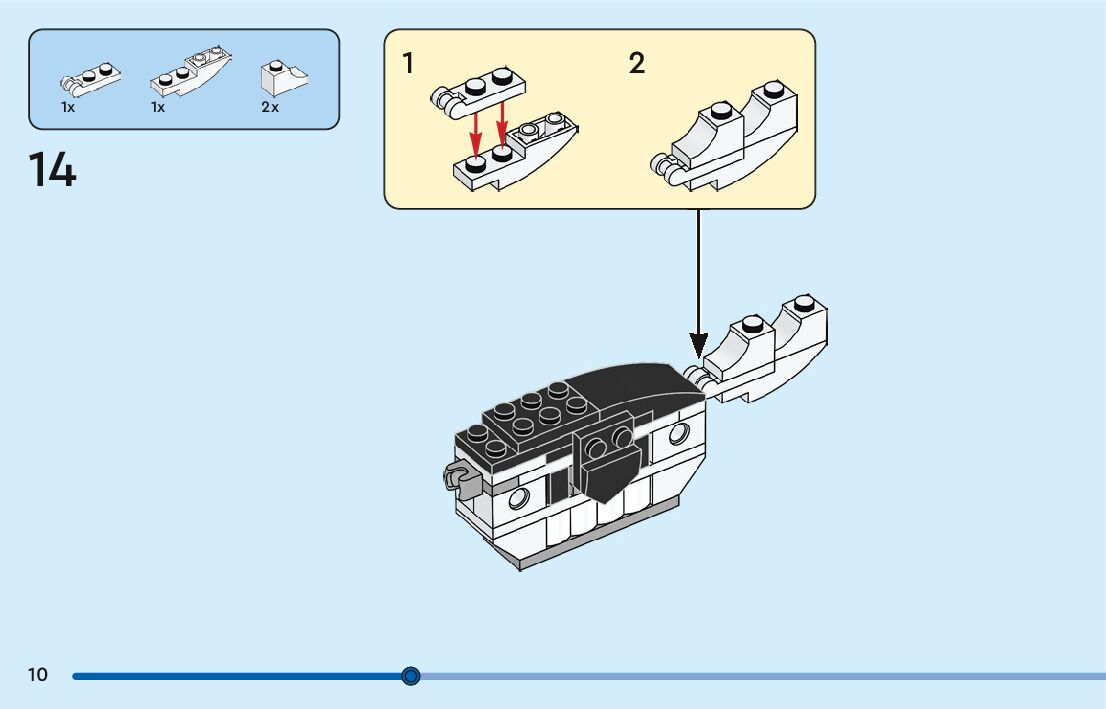 1x
1x
2x

14

1

2

10