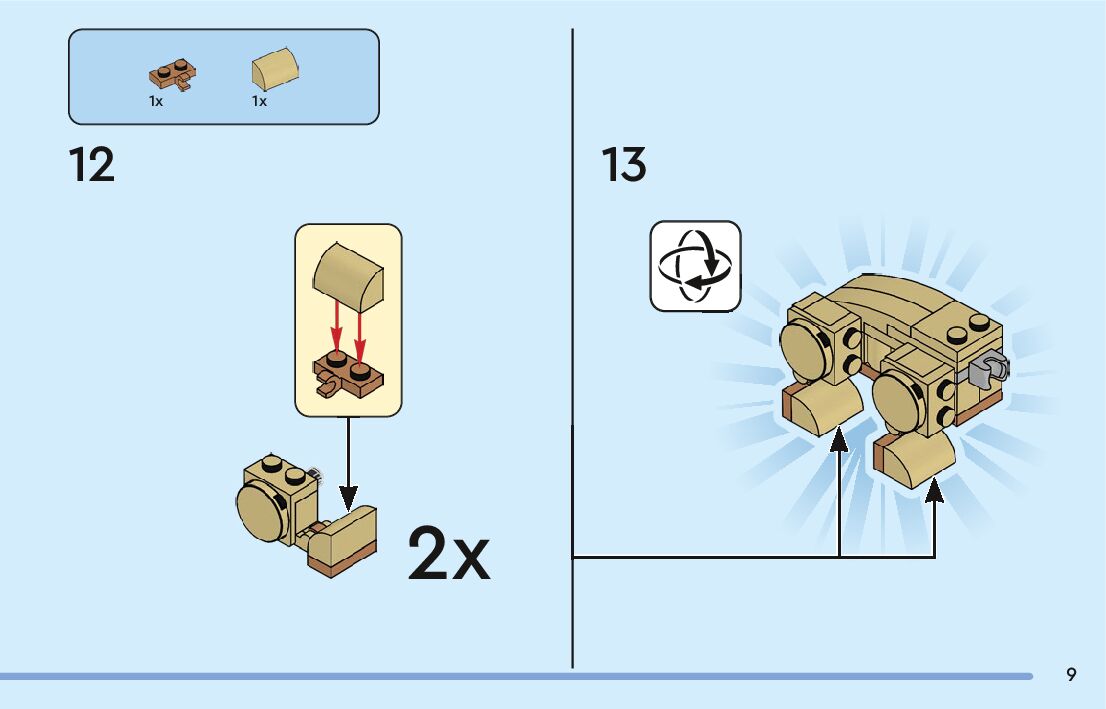 1x 1x

12

2x

13

9