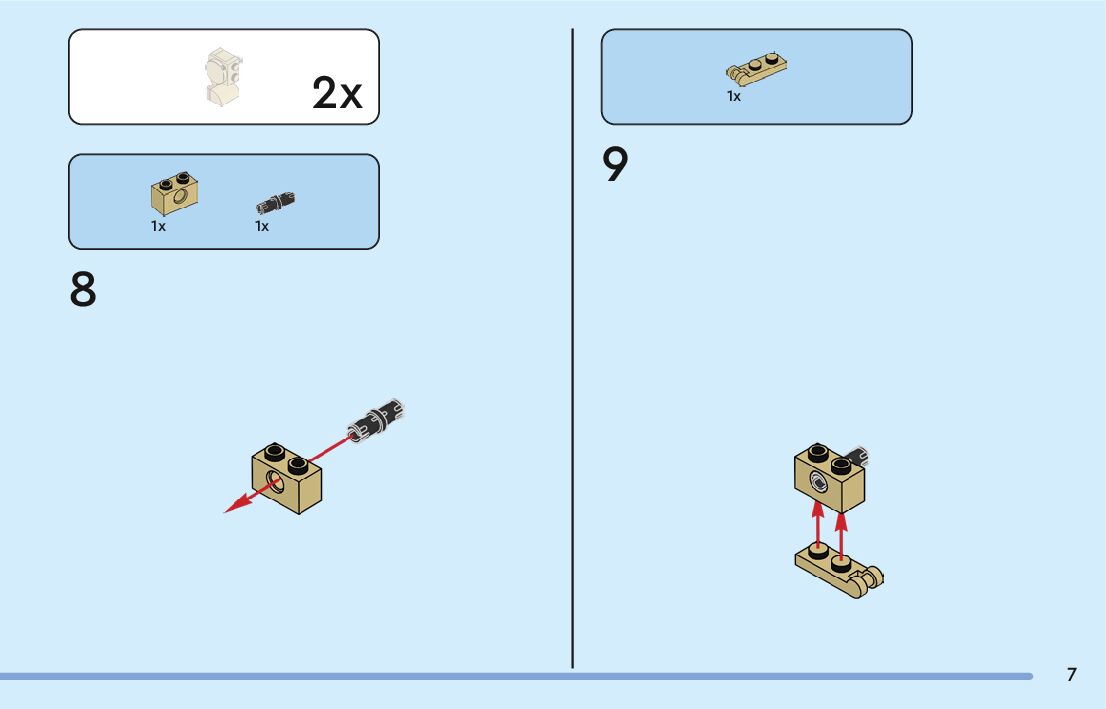 2x

1x
1x

8

1x

9

7