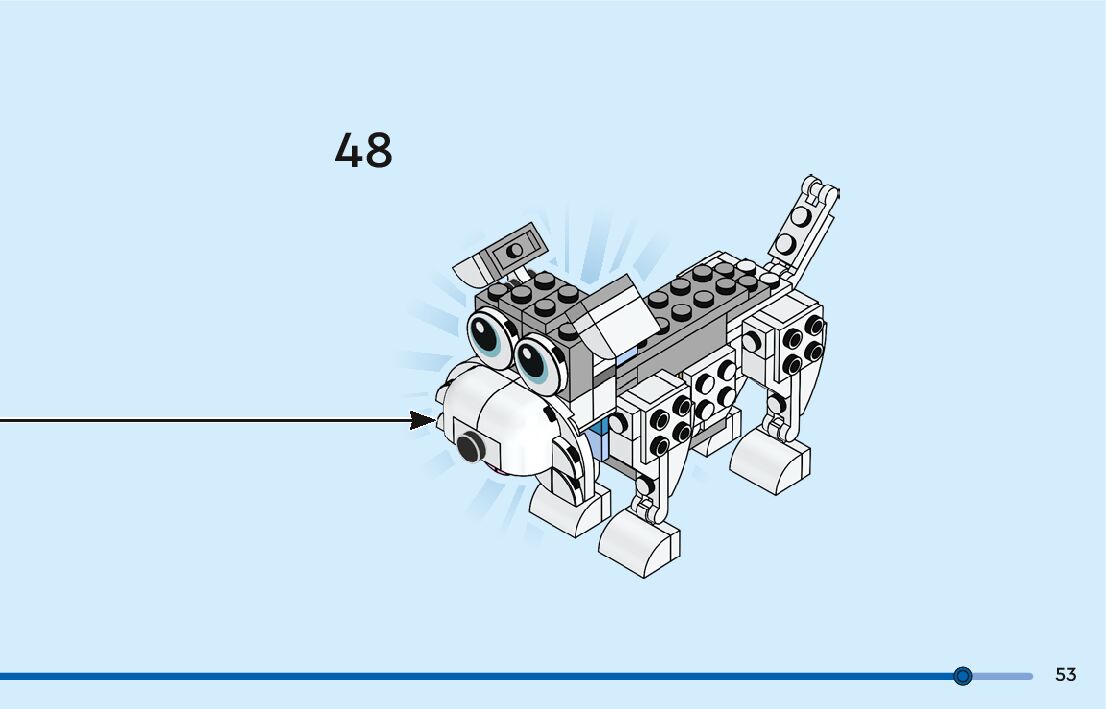 48

53