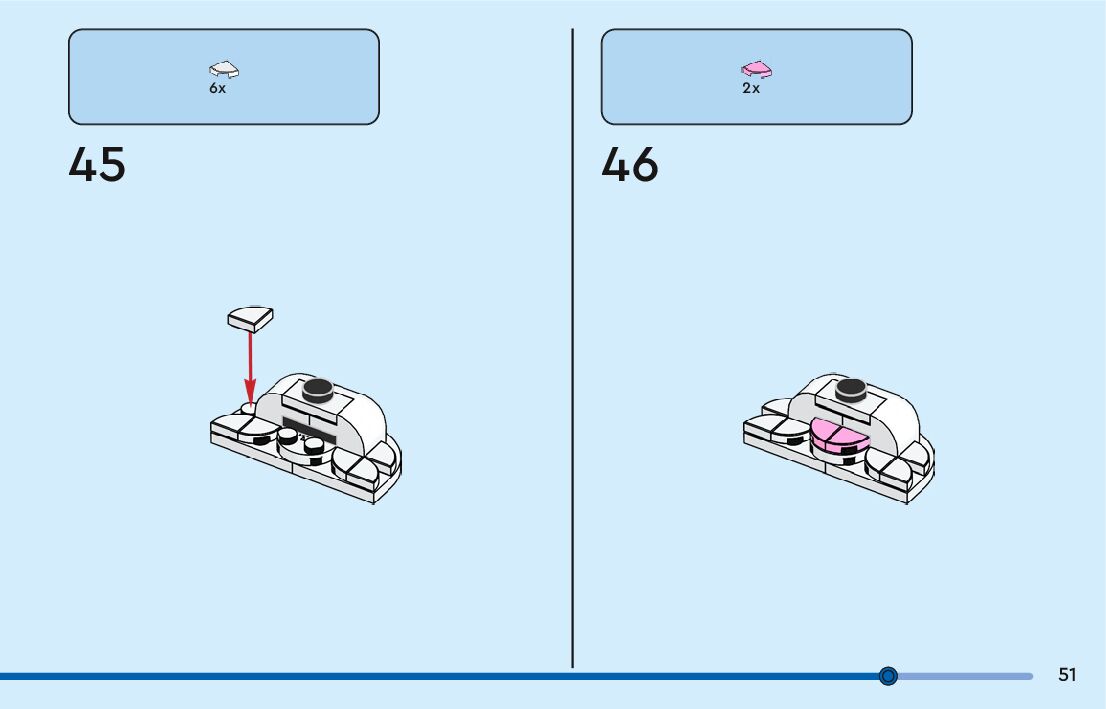 6x

45

2x

46

51