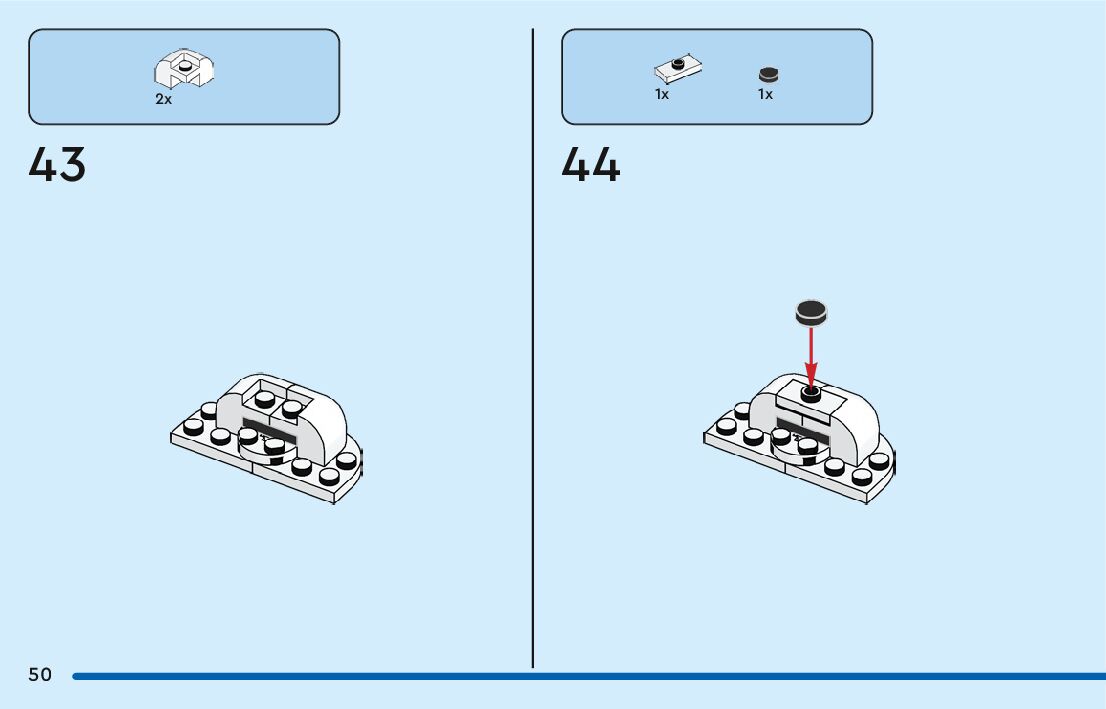 2x

43

1x

1x

44

50