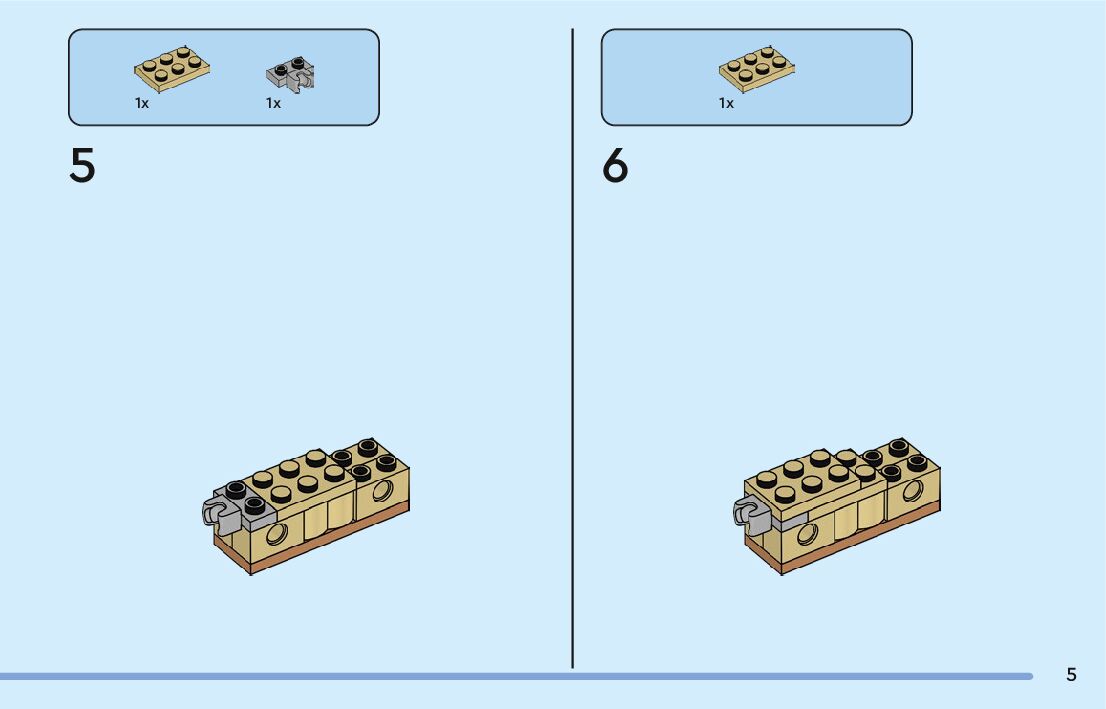 1x 1x

5

1x

6

5