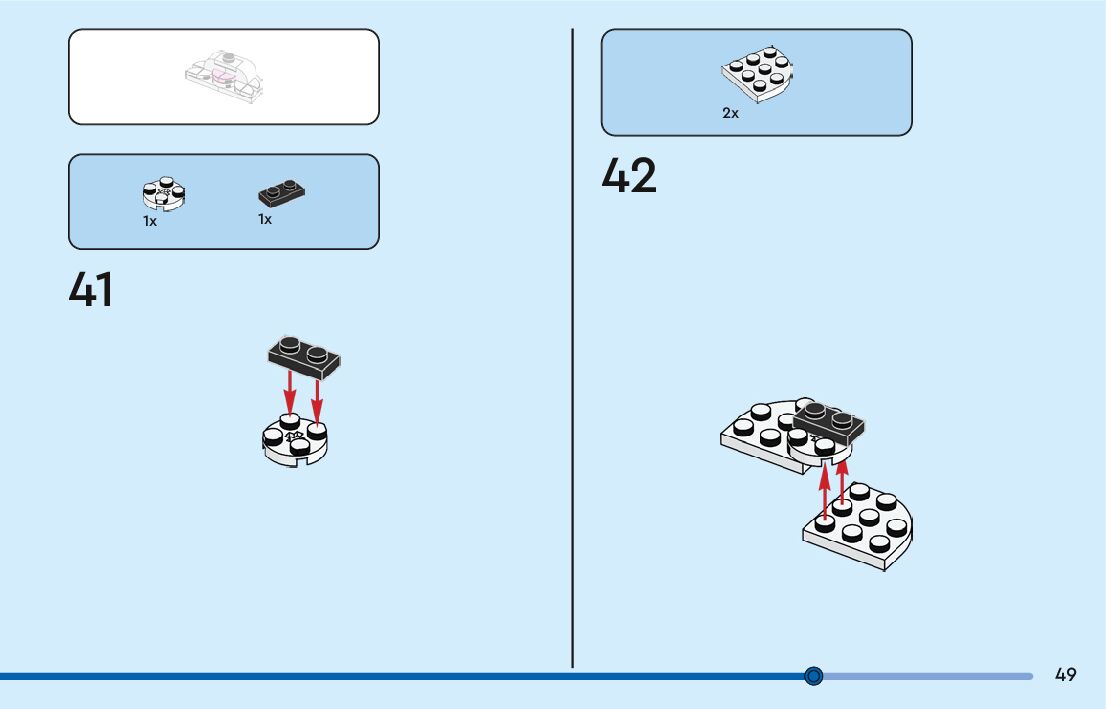 1x

1x

41

2x

42

49