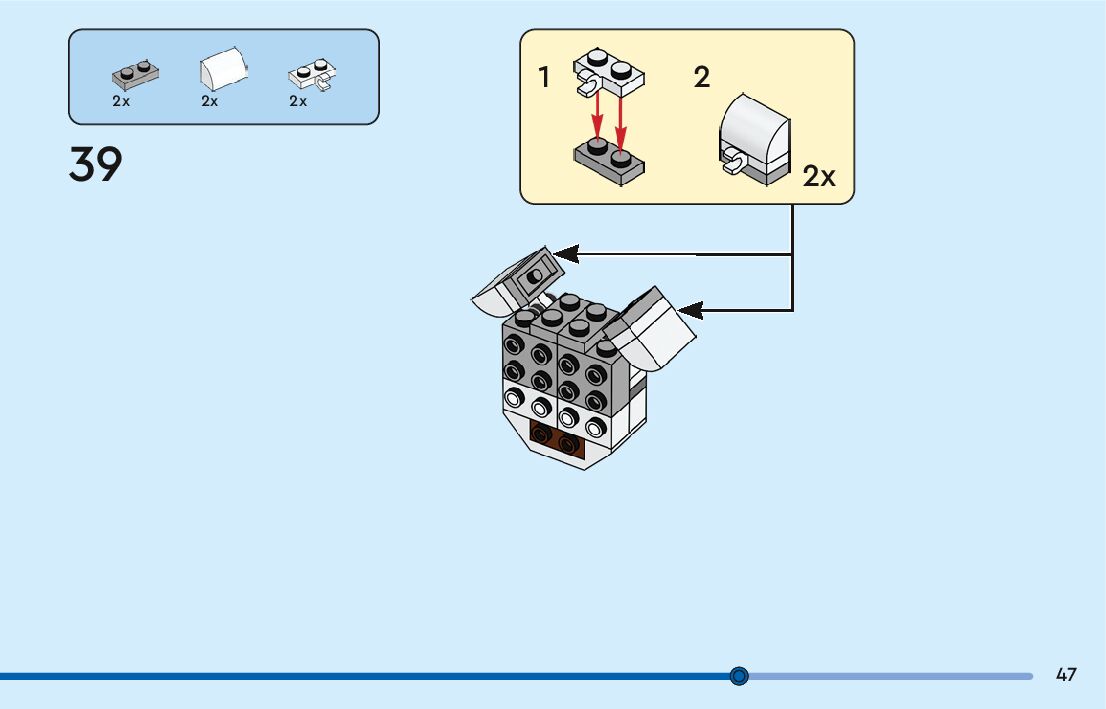 2x
2x
2x

39

1
2
2x

47