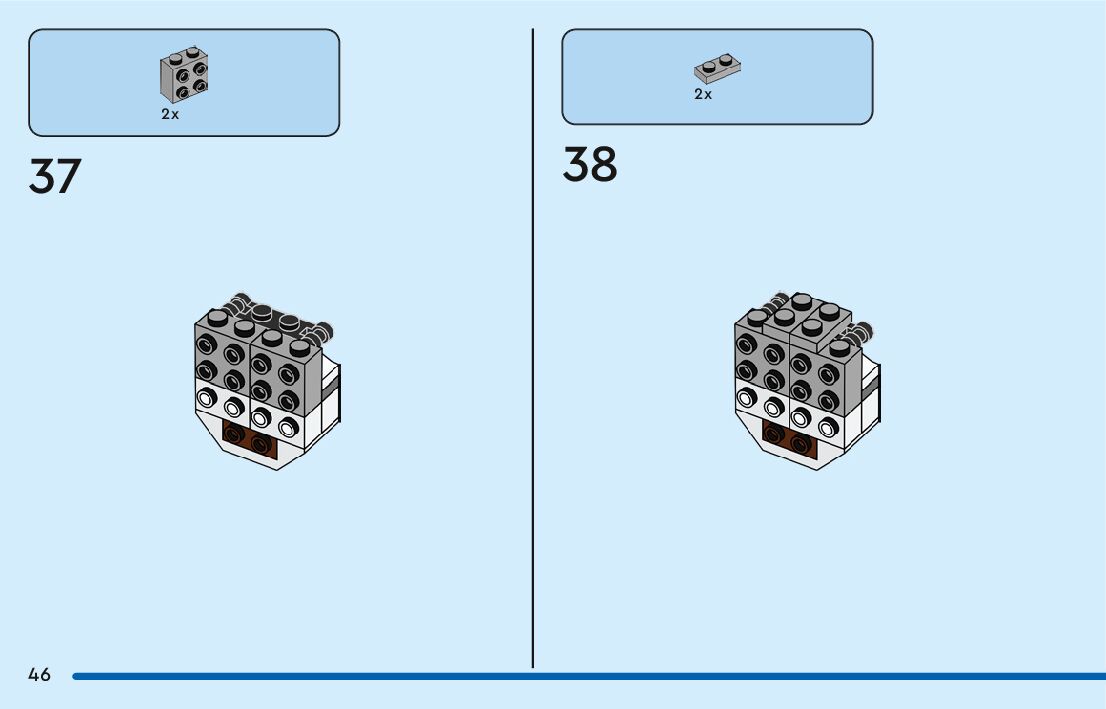 2x

37

2x

38

46