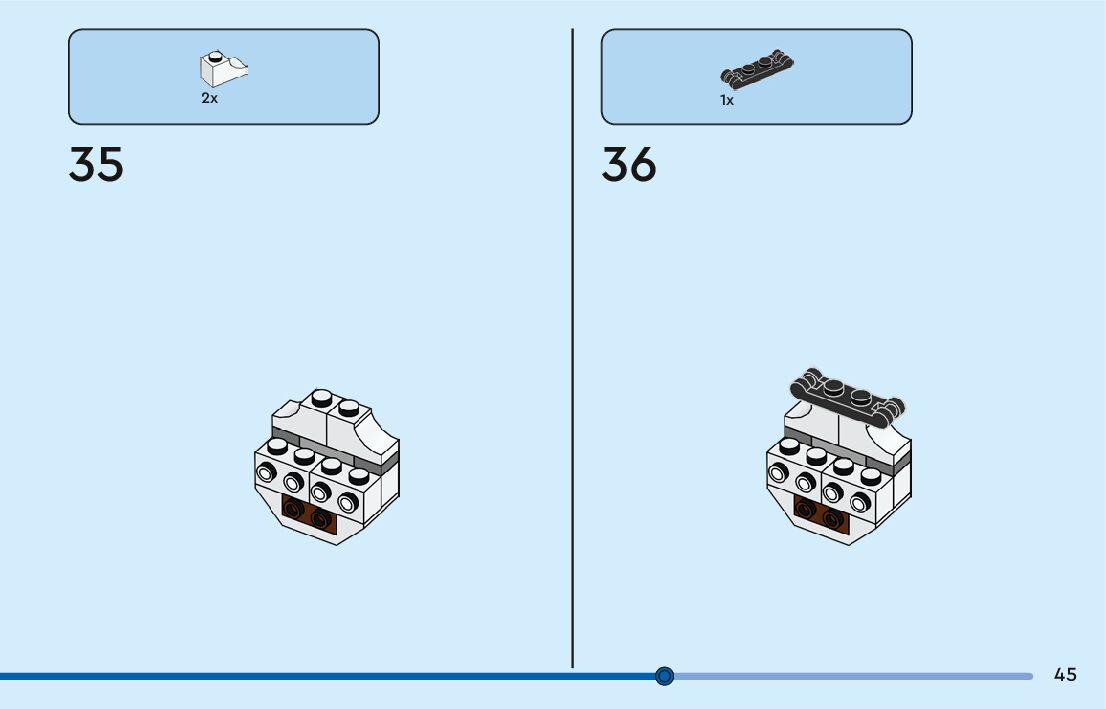 2x

35

1x

36

45