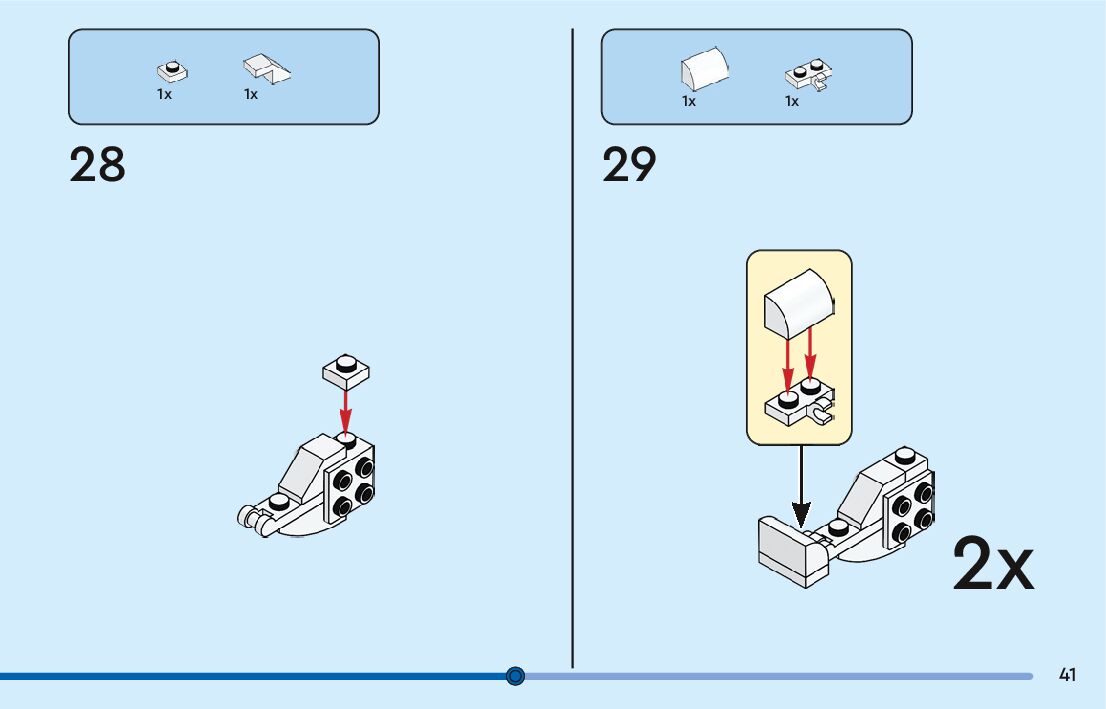 1x 1x

28

1x 1x

29

2x

41