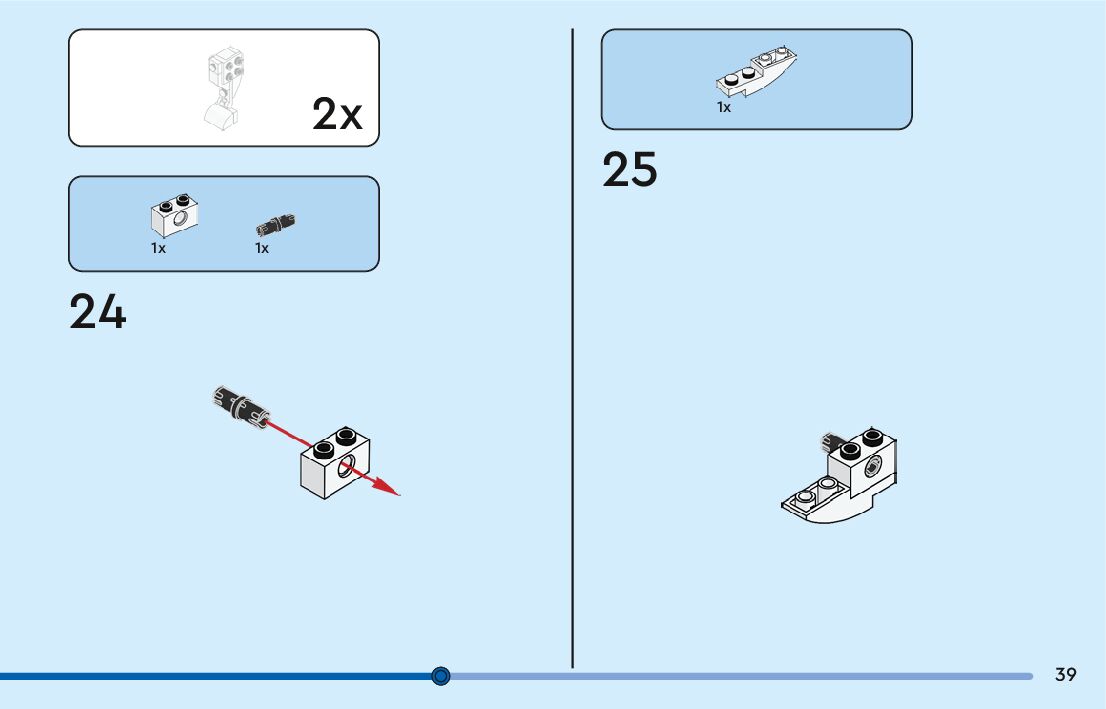 2x

1x 1x

24

1x

25

39