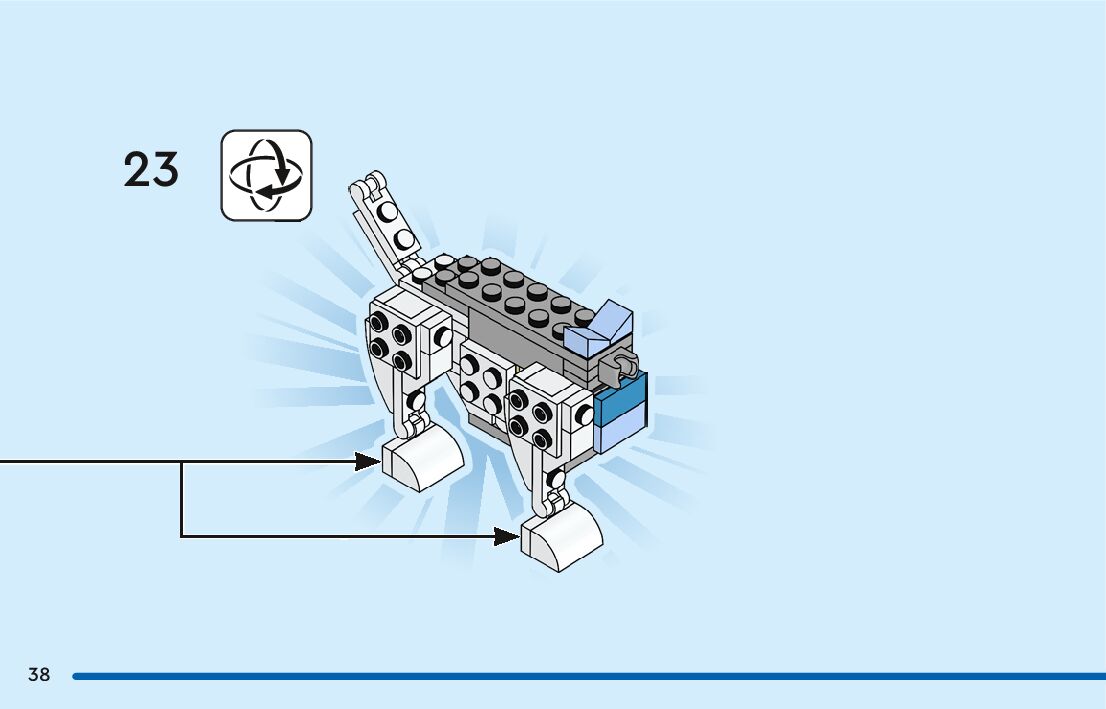 23

38