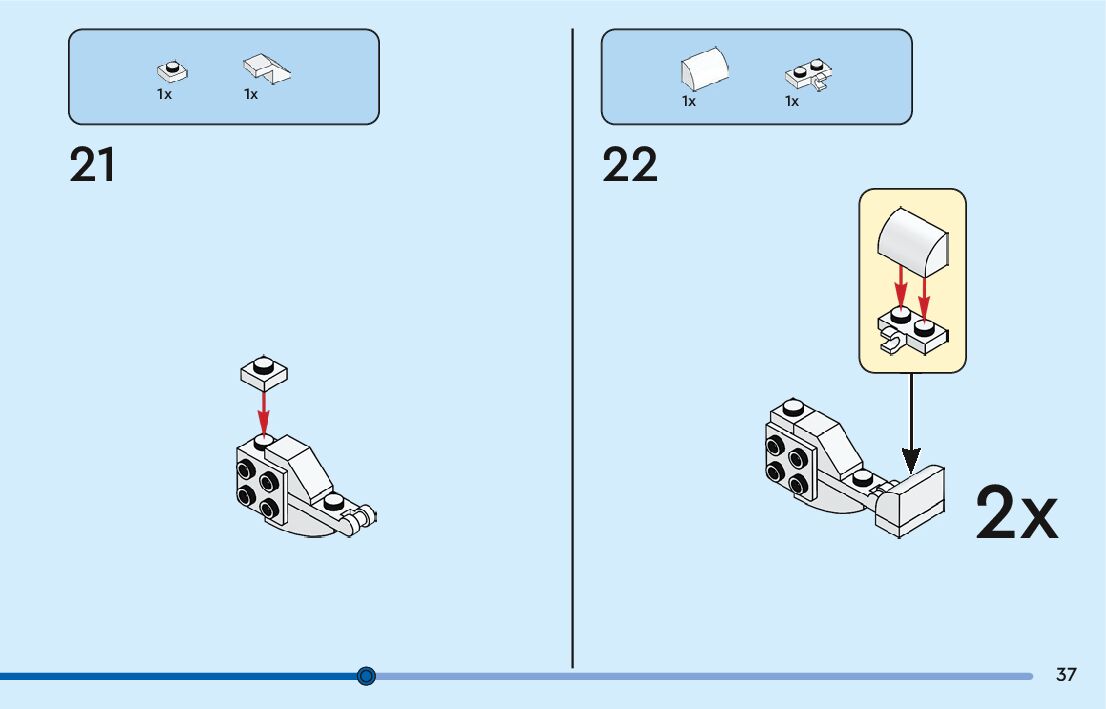 1x 1x

21

1x 1x

22

2x

37