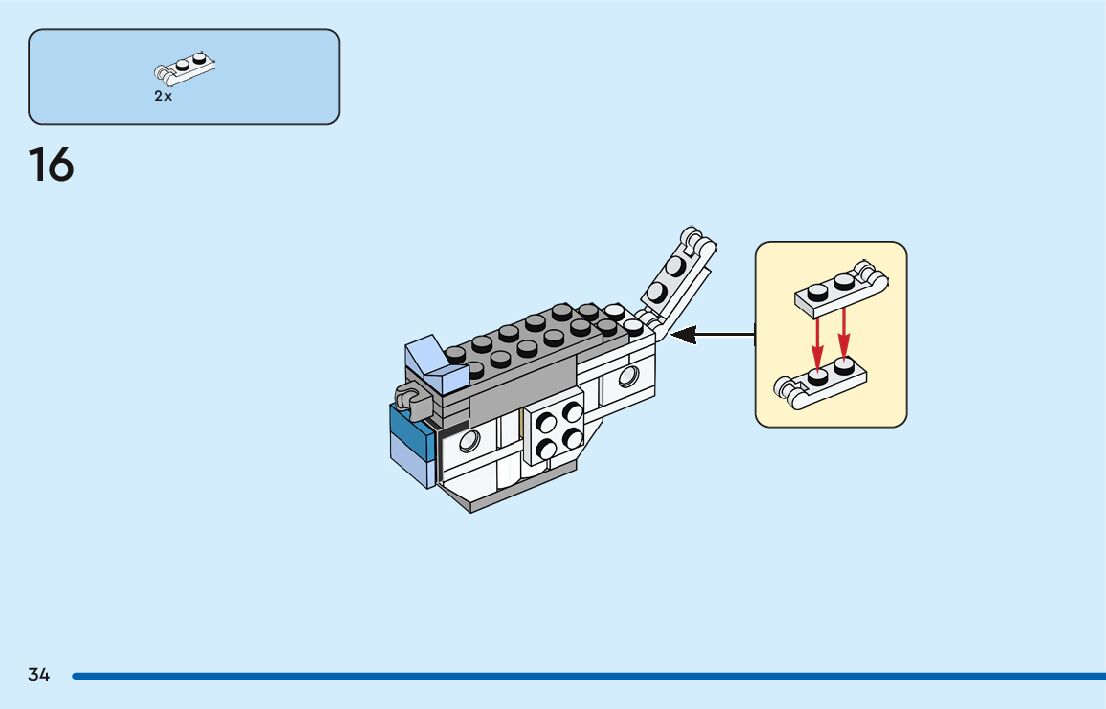 2x

16

34