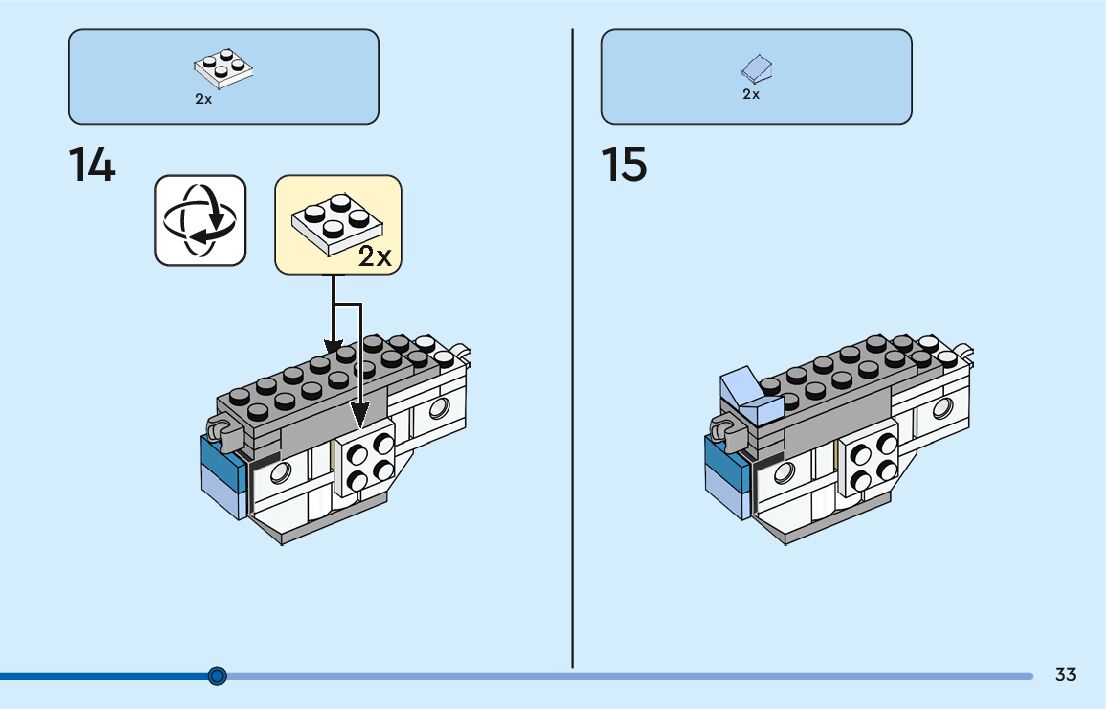 2x

14

2x

2x

15

33