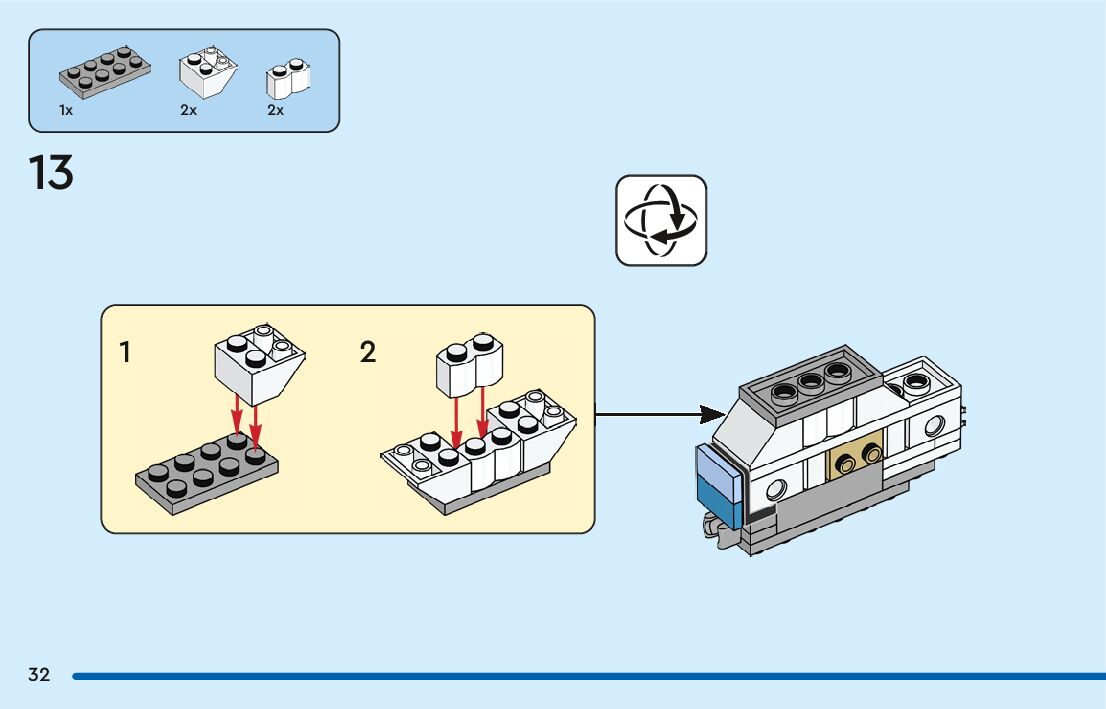 1x
2x
2x

13

1
2

32