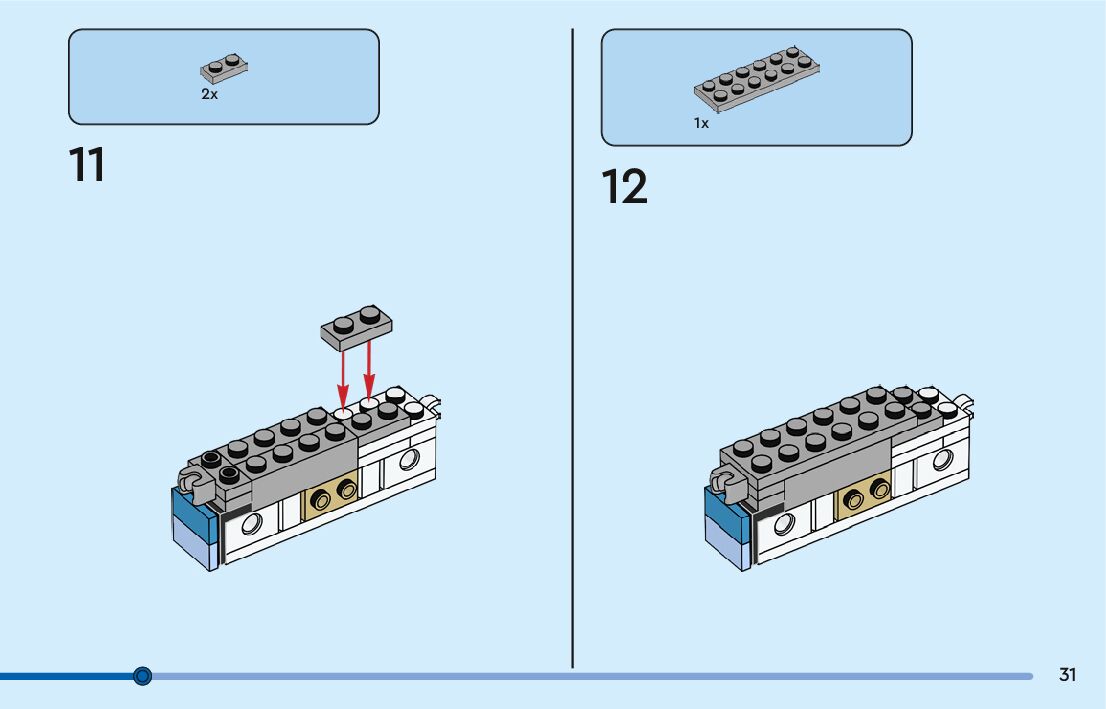 2x

11

1x

12

31