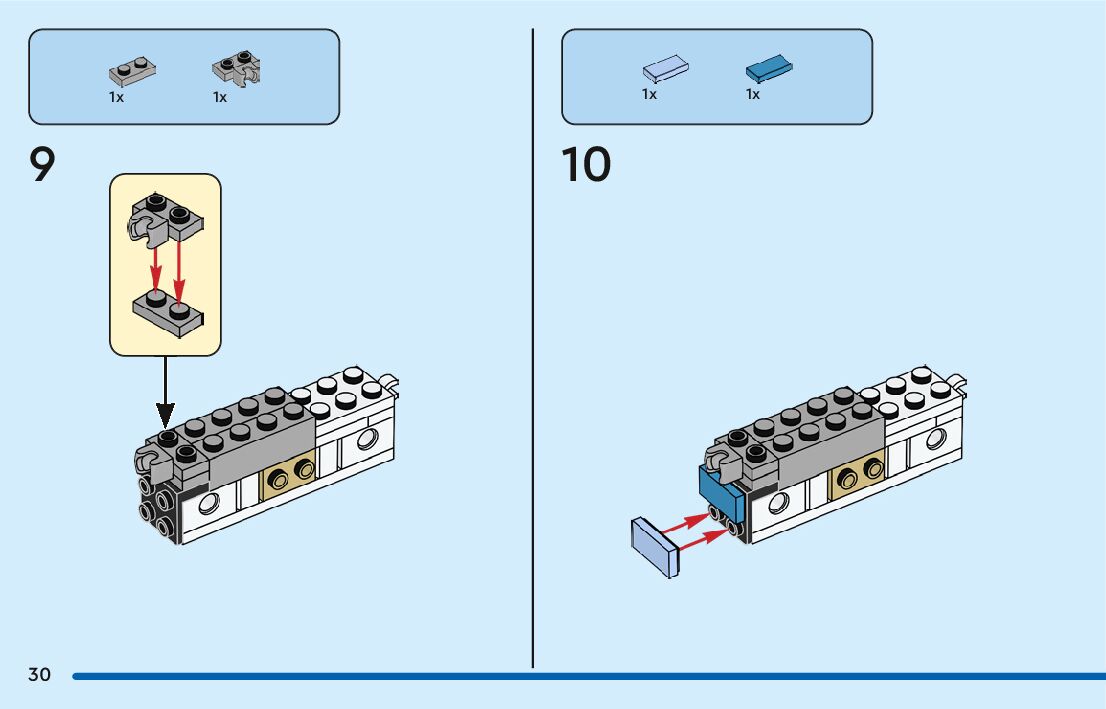 1x
1x

9

1x
1x

10

30